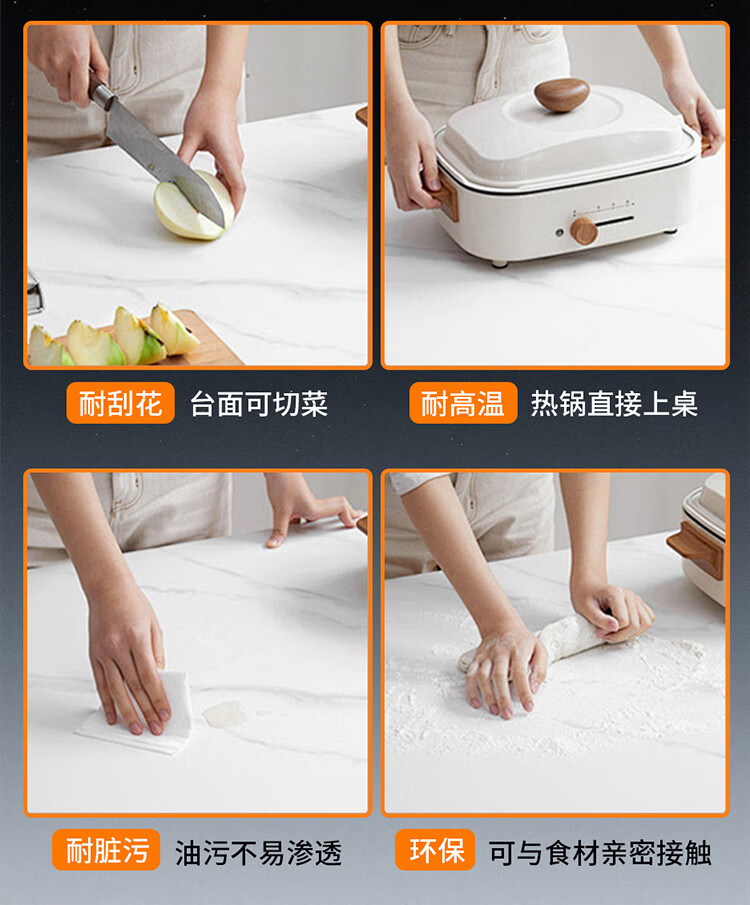 耐刮花 台面可切菜

耐高温 热锅直接上桌

耐脏污 油污不易渗透

环保 可与食材亲密接触