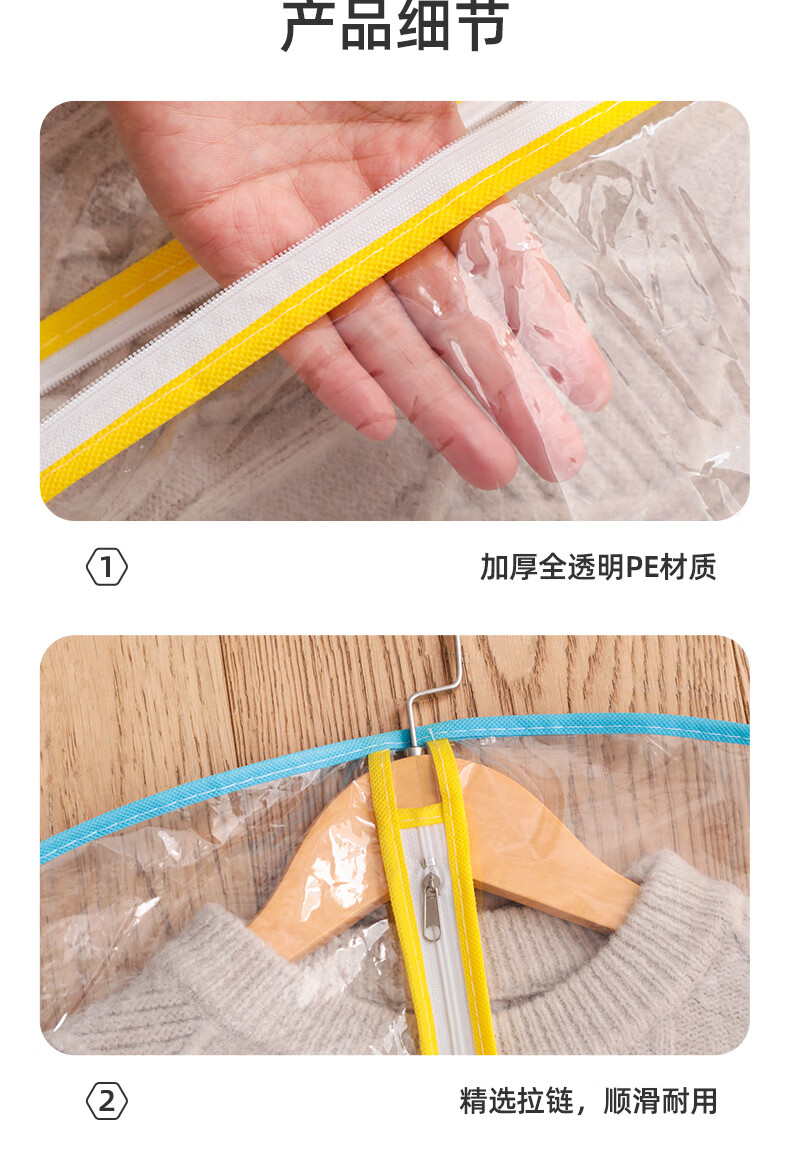 产品细节

1

加厚全透明PE材质

2

精选拉链，顺滑耐用