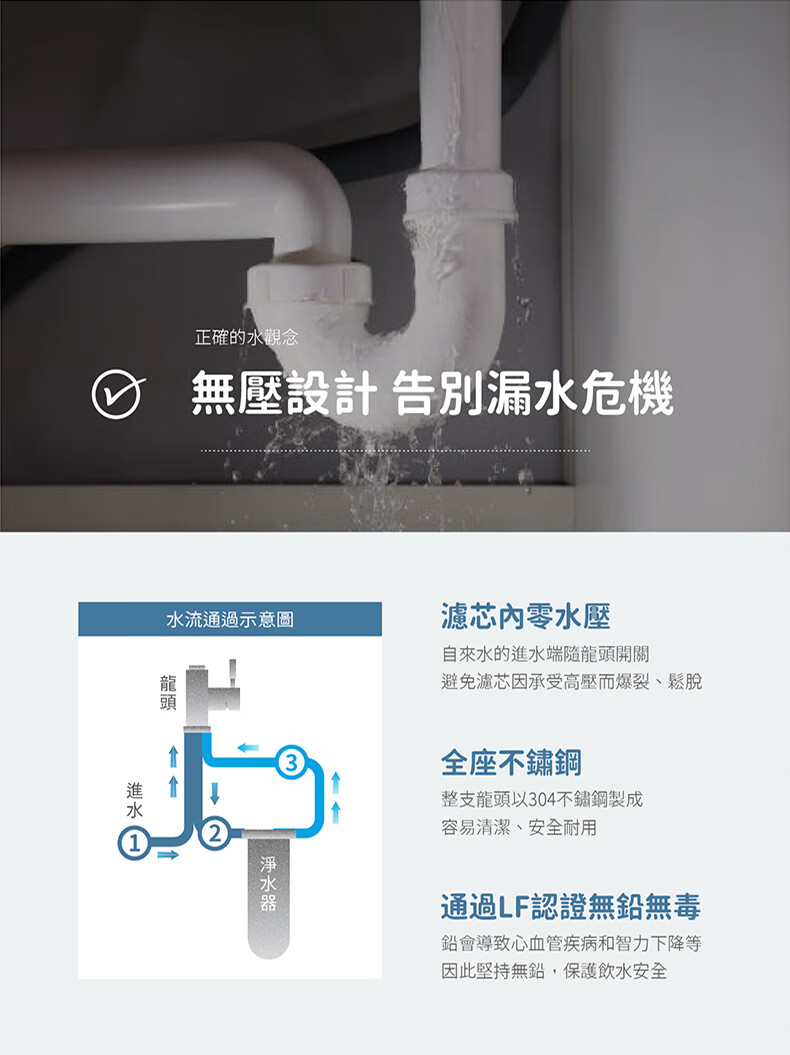 正確的水觀念

無壓設計 告別漏水危機

水流通過示意圖

龍頭

進水

1

2

3

淨水器

濾芯內零水壓

自來水的進水端隨龍頭開關
避免濾芯因承受高壓而爆裂、鬆脫

全座不鏽鋼

整支龍頭以304不鏽鋼製成
容易清潔、安全耐用

通過LF認證無鉛無毒

鉛會導致心血管疾病和智力下降等
因此堅持無鉛，保護飲水安全