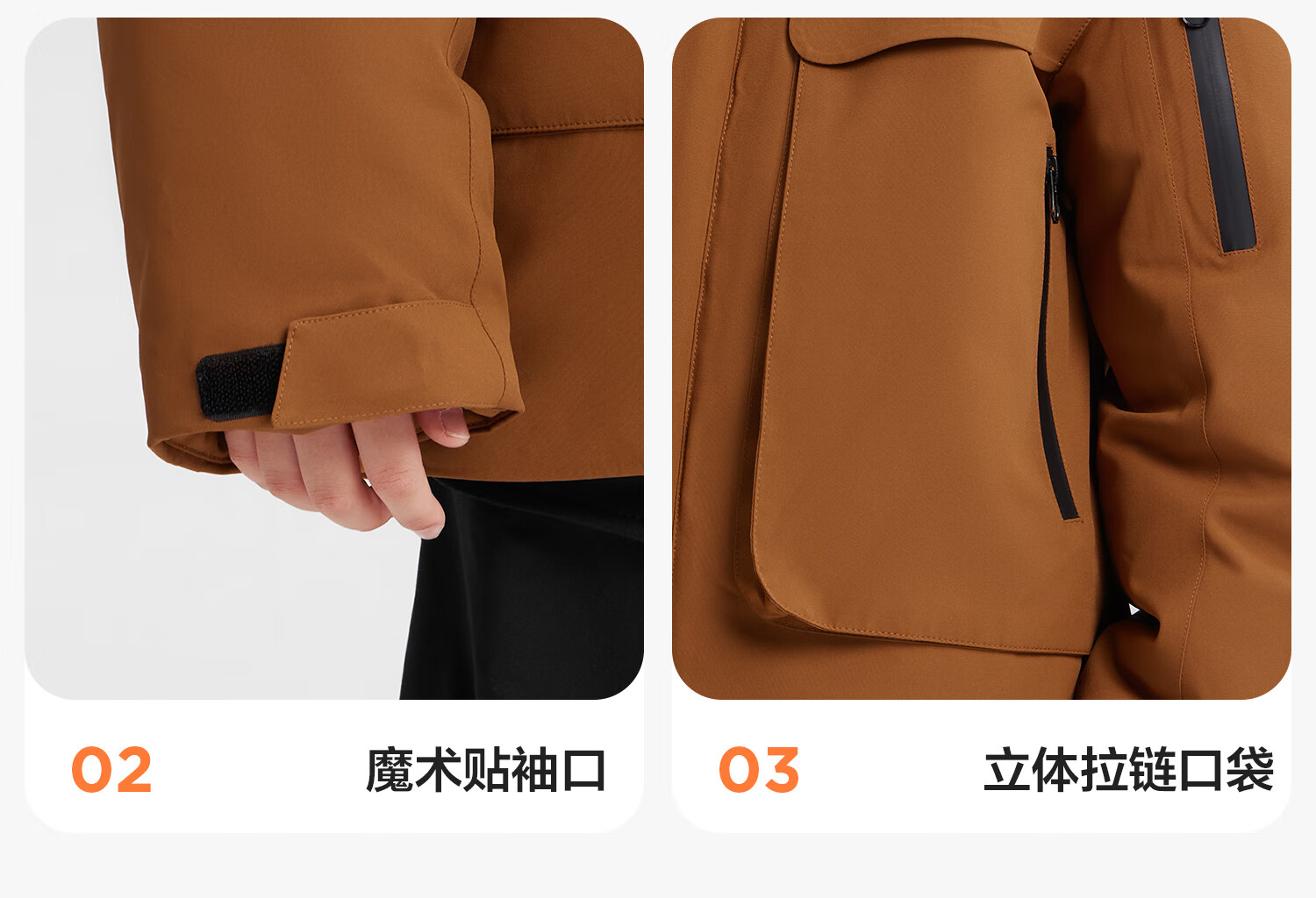 02 魔术贴袖口

03 立体拉链口袋