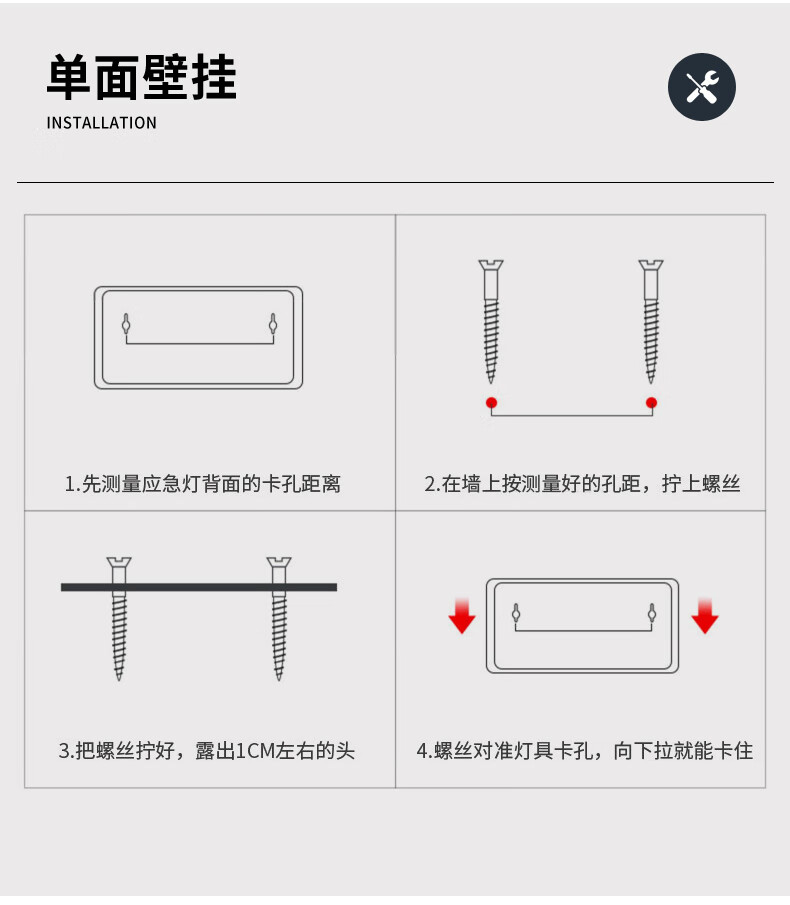 单面壁挂
INSTALLATION

1.先测量应急灯背面的卡孔距离

2.在墙上按测量好的孔距，拧上螺丝

3.把螺丝拧好，露出1CM左右的头

4.螺丝对准灯具卡孔，向下拉就能卡住