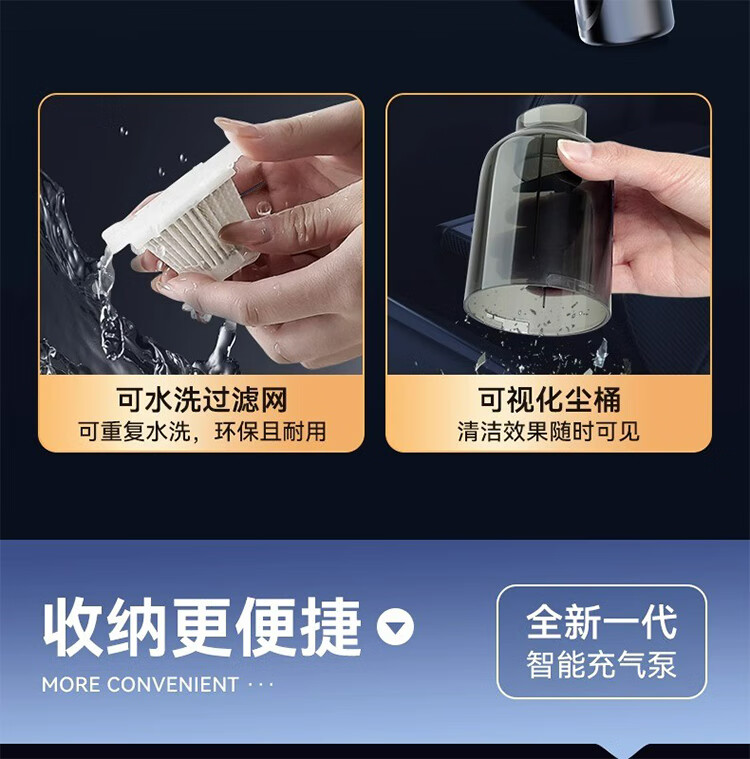 可水洗过滤网
可重复水洗，环保且耐用

可视化尘桶
清洁效果随时可见

收纳更便捷
MORE CONVENIENT ···

全新一代
智能充气泵