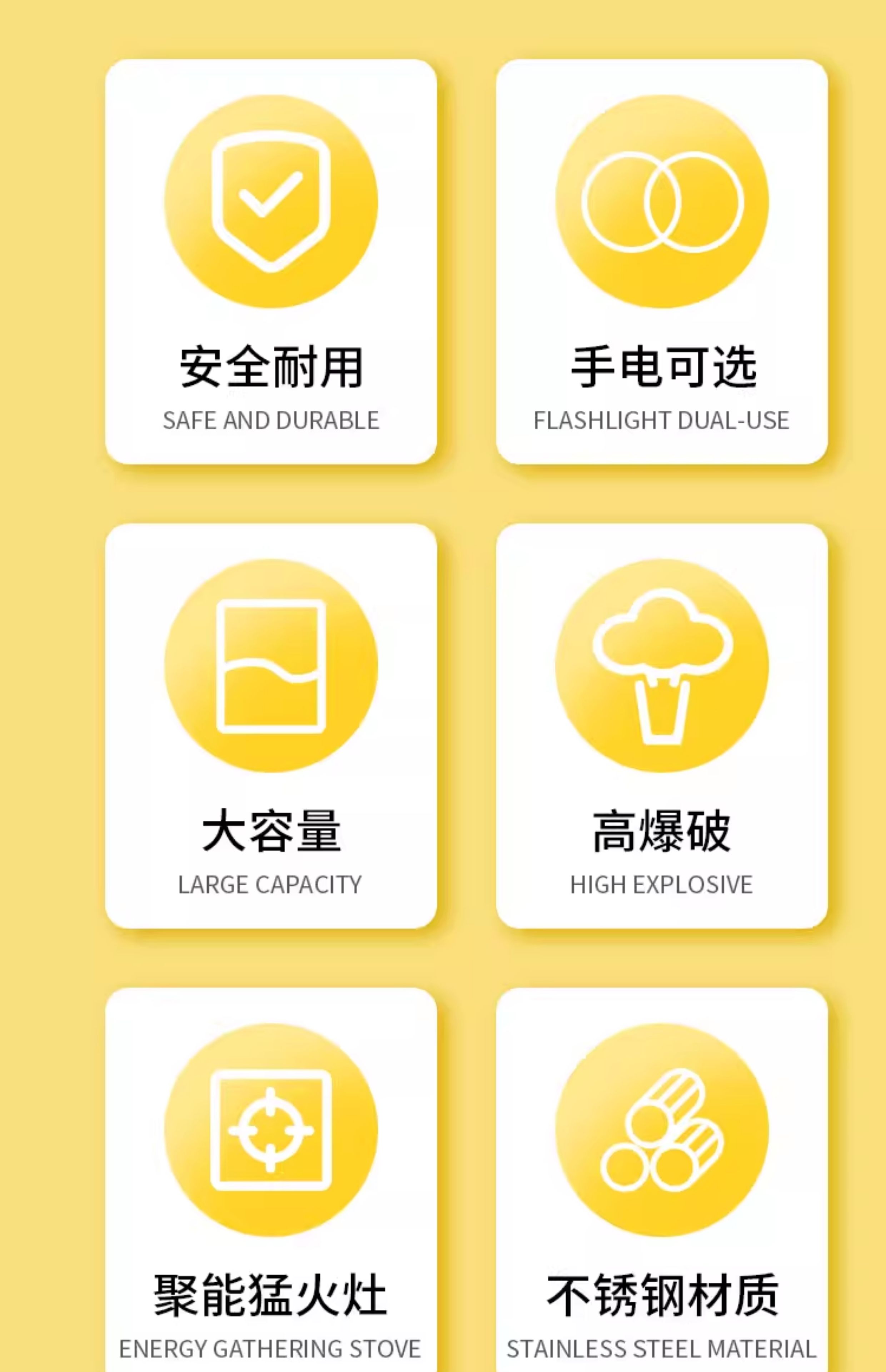 安全耐用
SAFE AND DURABLE

手电可选
FLASHLIGHT DUAL-USE

大容量
LARGE CAPACITY

高爆破
HIGH EXPLOSIVE

聚能猛火灶
ENERGY GATHERING STOVE

不锈钢材质
STAINLESS STEEL MATERIAL