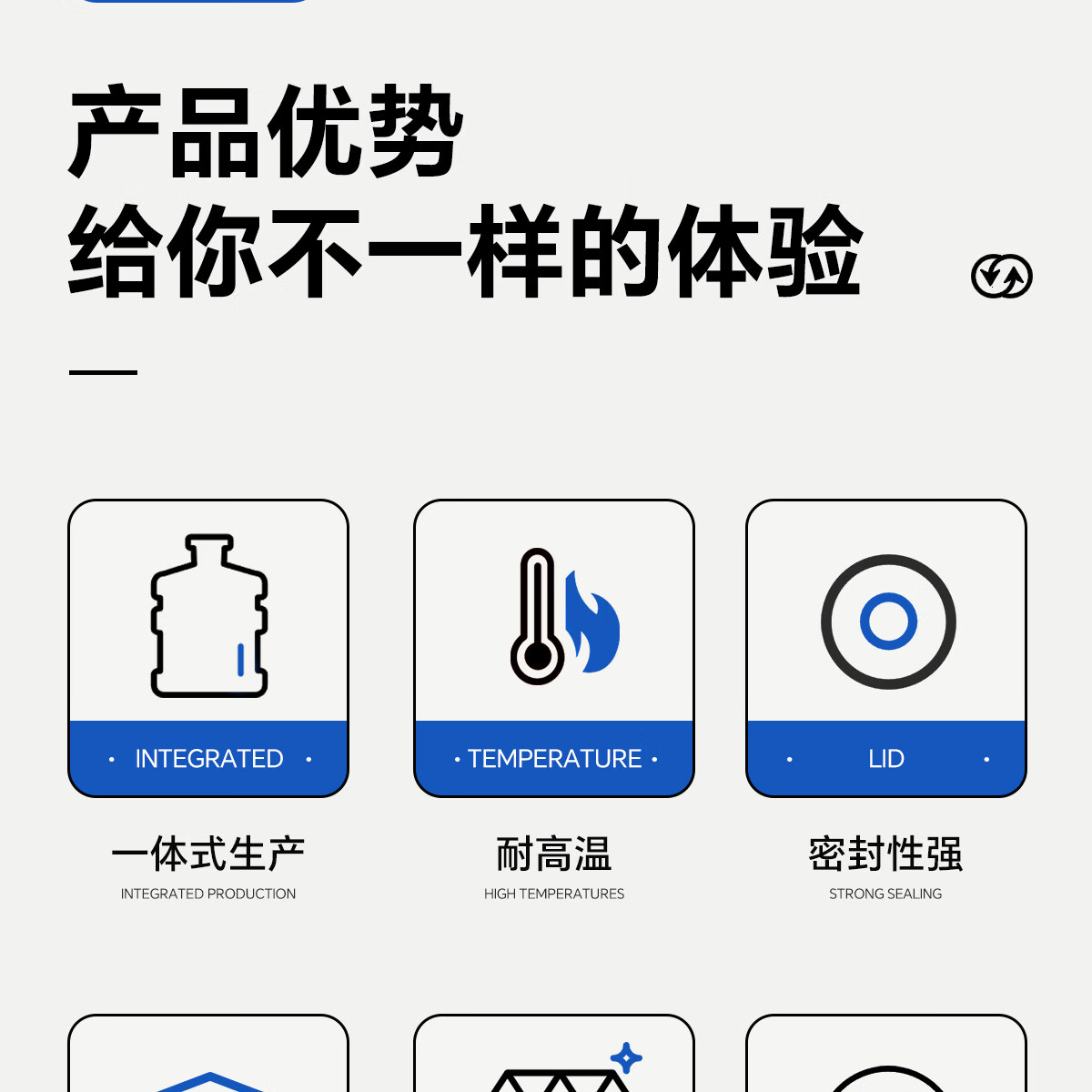 产品优势
给你不一样的体验

• INTEGRATED •

一体式生产
INTEGRATED PRODUCTION

• TEMPERATURE •

耐高温
HIGH TEMPERATURES

• LID •

密封性强
STRONG SEALING