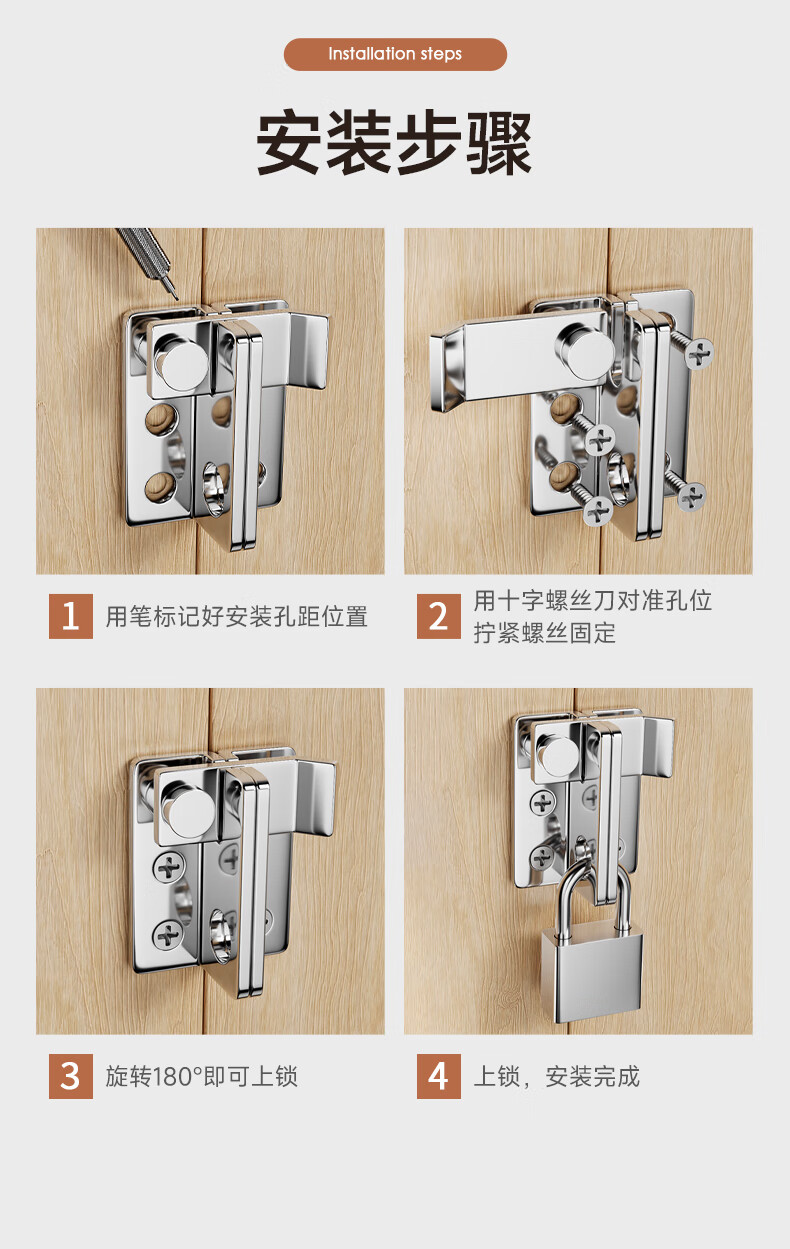 Installation steps

安装步骤

1 用笔标记好安装孔距位置

2 用十字螺丝刀对准孔位拧紧螺丝固定

3 旋转180°即可上锁

4 上锁，安装完成