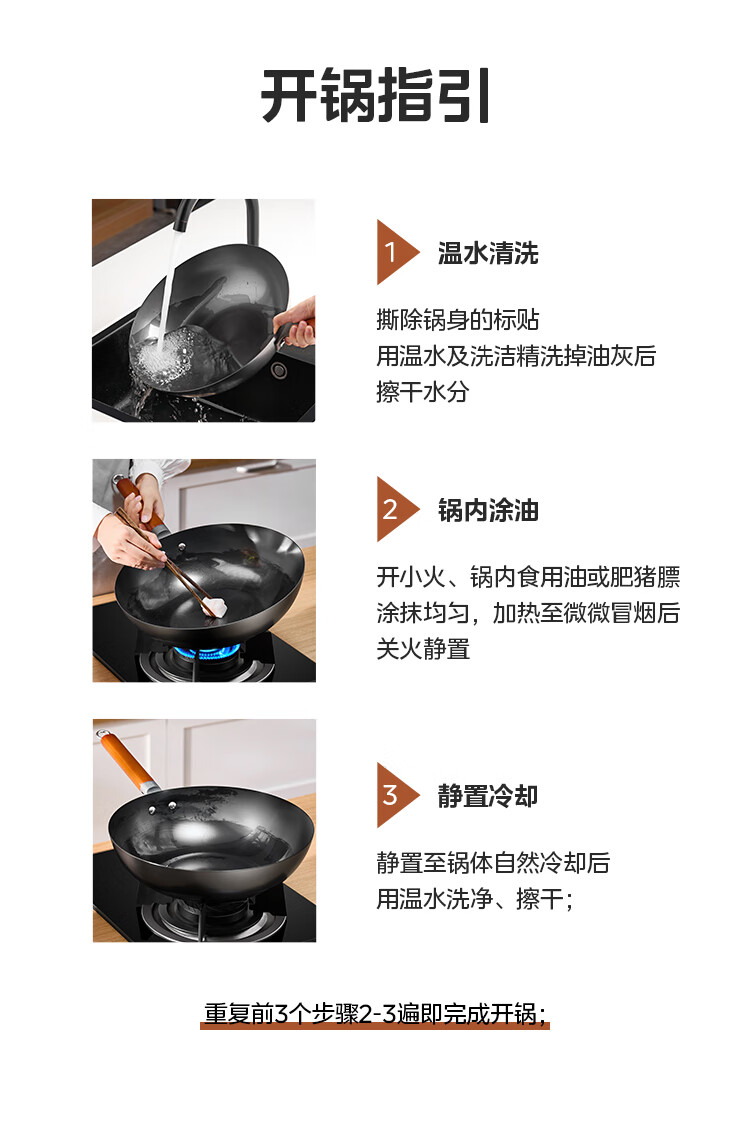 开锅指引

1 温水清洗

撕除锅身的标贴
用温水及洗洁精洗掉油灰后
擦干水分

2 锅内涂油

开小火、锅内食用油或肥猪膘
涂抹均匀，加热至微微冒烟后
关火静置

3 静置冷却

静置至锅体自然冷却后
用温水洗净、擦干；

重复前3个步骤2-3遍即完成开锅；