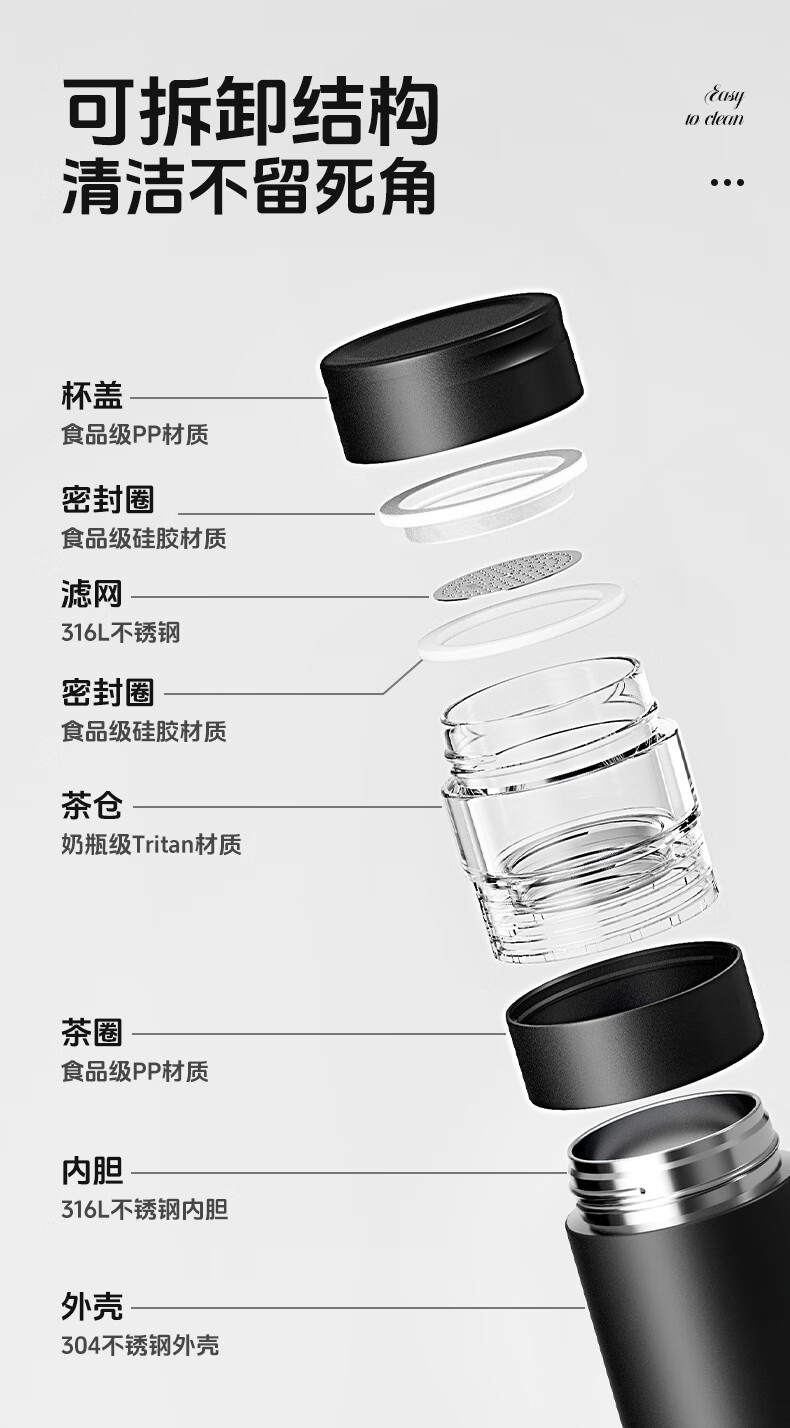 可拆卸结构
清洁不留死角

Easy
to clean
...

杯盖
食品级PP材质

密封圈
食品级硅胶材质

滤网
316L不锈钢

密封圈
食品级硅胶材质

茶仓
奶瓶级Tritan材质

茶圈
食品级PP材质

内胆
316L不锈钢内胆

外壳
304不锈钢外壳