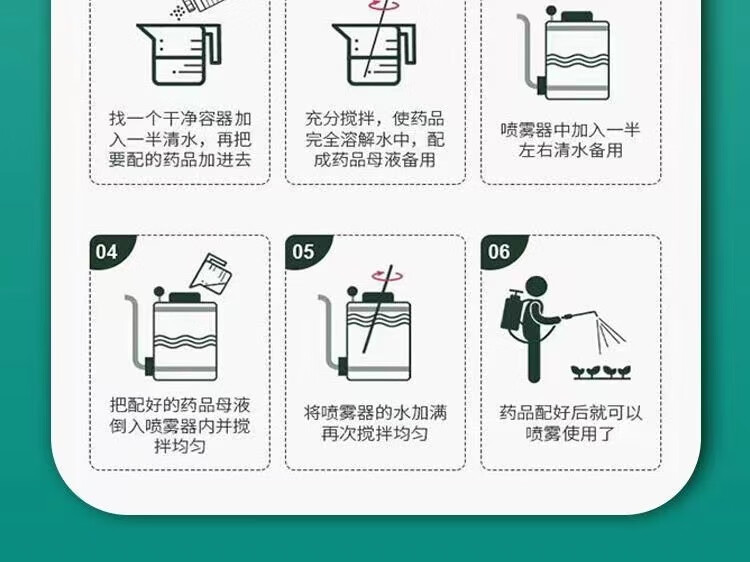 找一个干净容器加入一半清水，再把要配的药品加进去

充分搅拌，使药品完全溶解水中，配成药品母液备用

喷雾器中加入一半左右清水备用

04

把配好的药品母液倒入喷雾器内并搅拌均匀

05

将喷雾器的水加满再次搅拌均匀

06

药品配好后就可以喷雾使用了