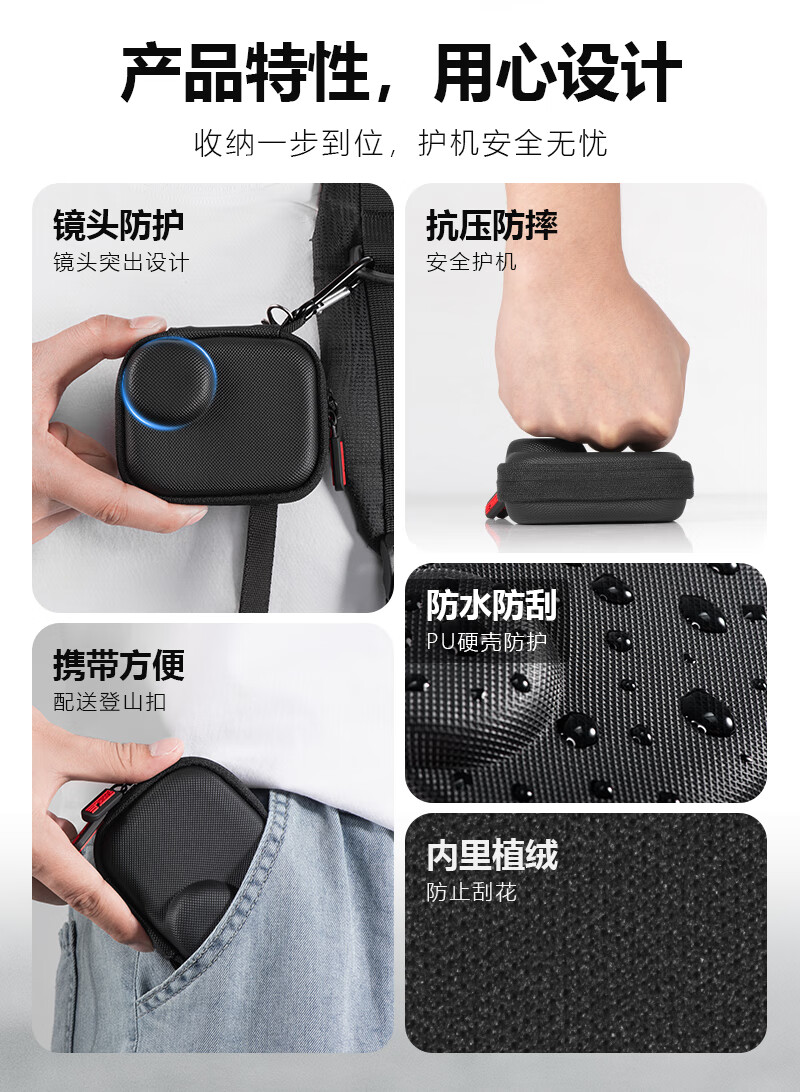 产品特性，用心设计

收纳一步到位，护机安全无忧

镜头防护
镜头突出设计

抗压防摔
安全护机

防水防刮
PU硬壳防护

携带方便
配送登山扣

内里植绒
防止刮花