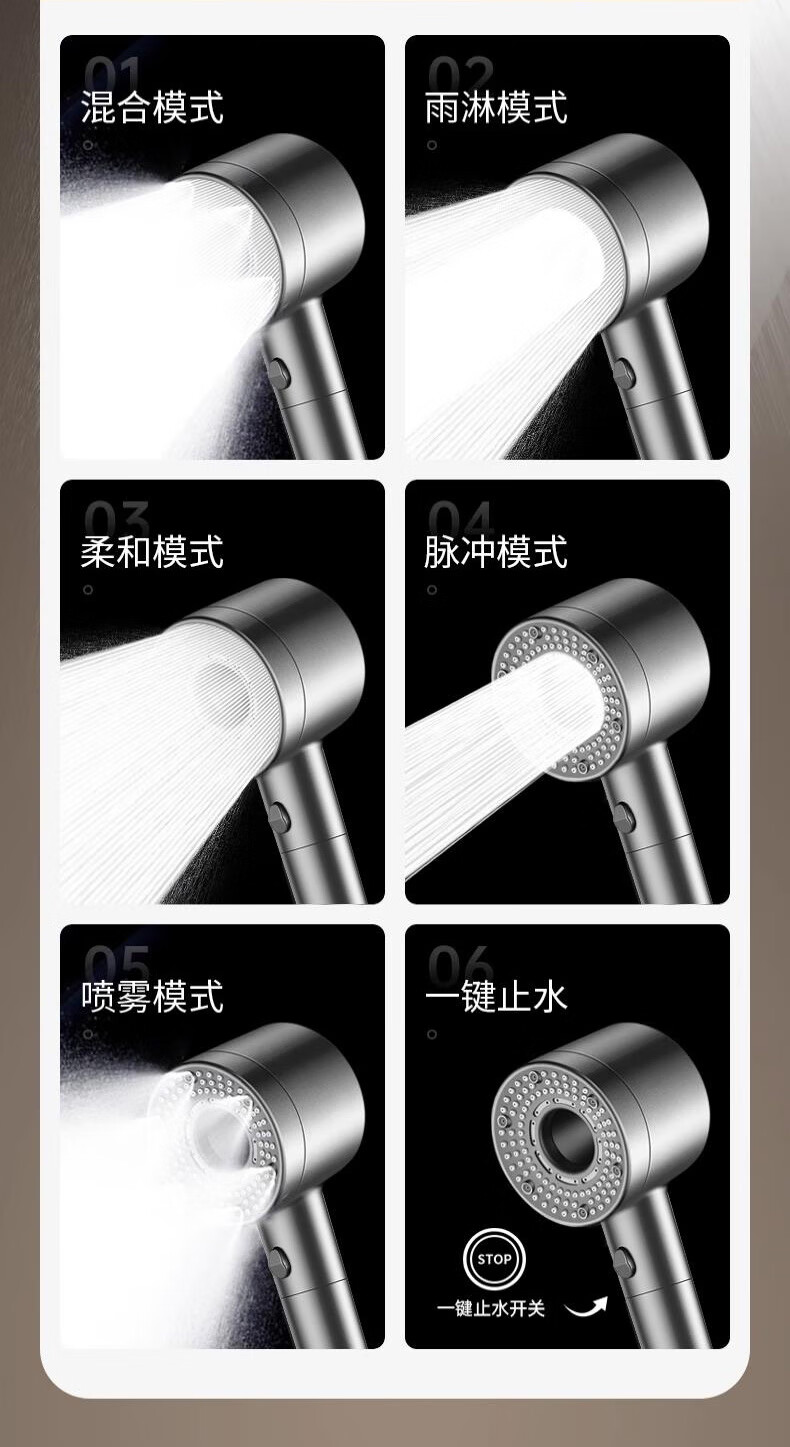 01
混合模式

02
雨淋模式

03
柔和模式

04
脉冲模式

05
喷雾模式

06
一键止水

STOP
一键止水开关