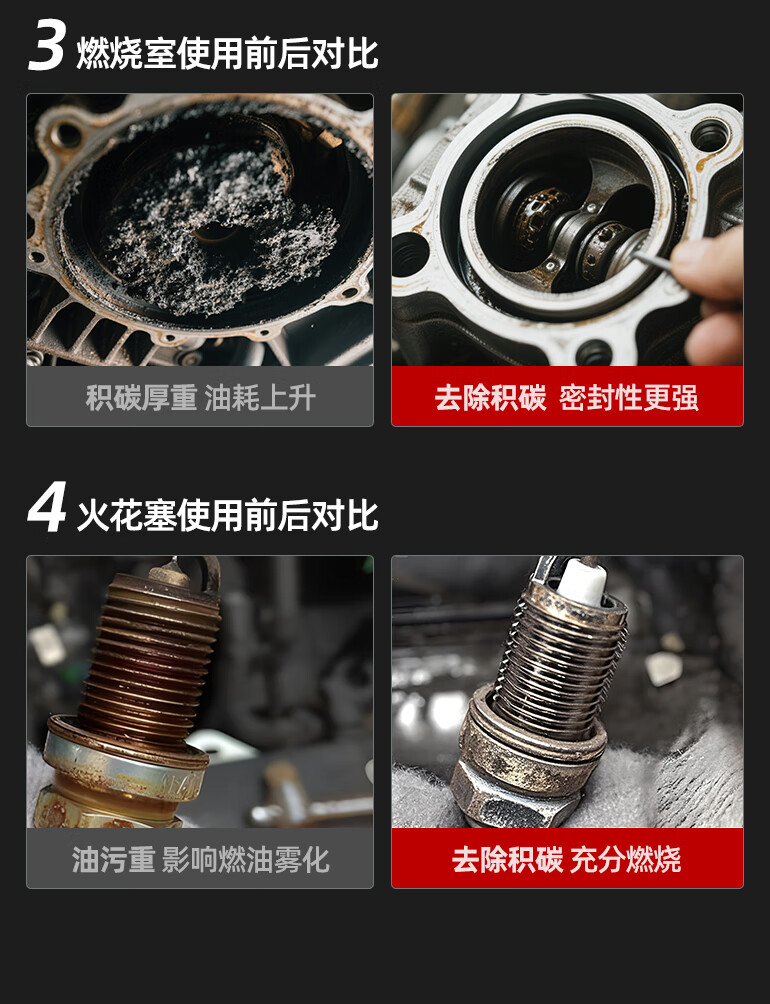 3 燃烧室使用前后对比

积碳厚重 油耗上升

去除积碳 密封性更强

4 火花塞使用前后对比

油污重 影响燃油雾化

去除积碳 充分燃烧