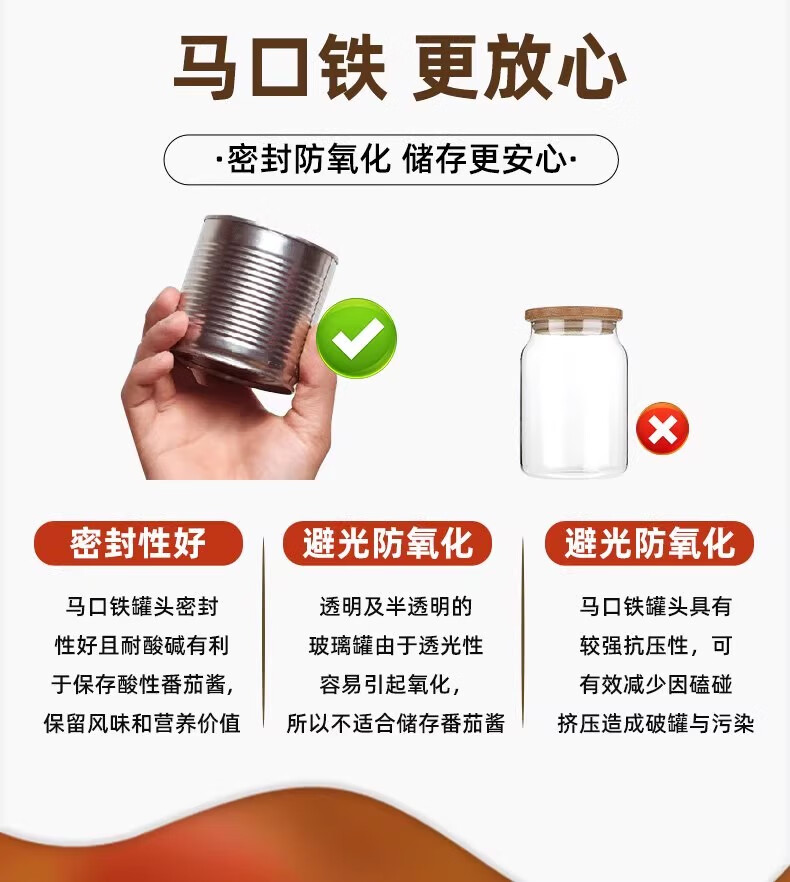 马口铁 更放心

·密封防氧化 储存更安心·

密封性好

马口铁罐头密封性好且耐酸碱有利于保存酸性番茄酱，保留风味和营养价值

避光防氧化

透明及半透明的玻璃罐由于透光性容易引起氧化，所以不适合储存番茄酱

避光防氧化

马口铁罐头具有较强抗压性，可有效减少因磕碰挤压造成破罐与污染