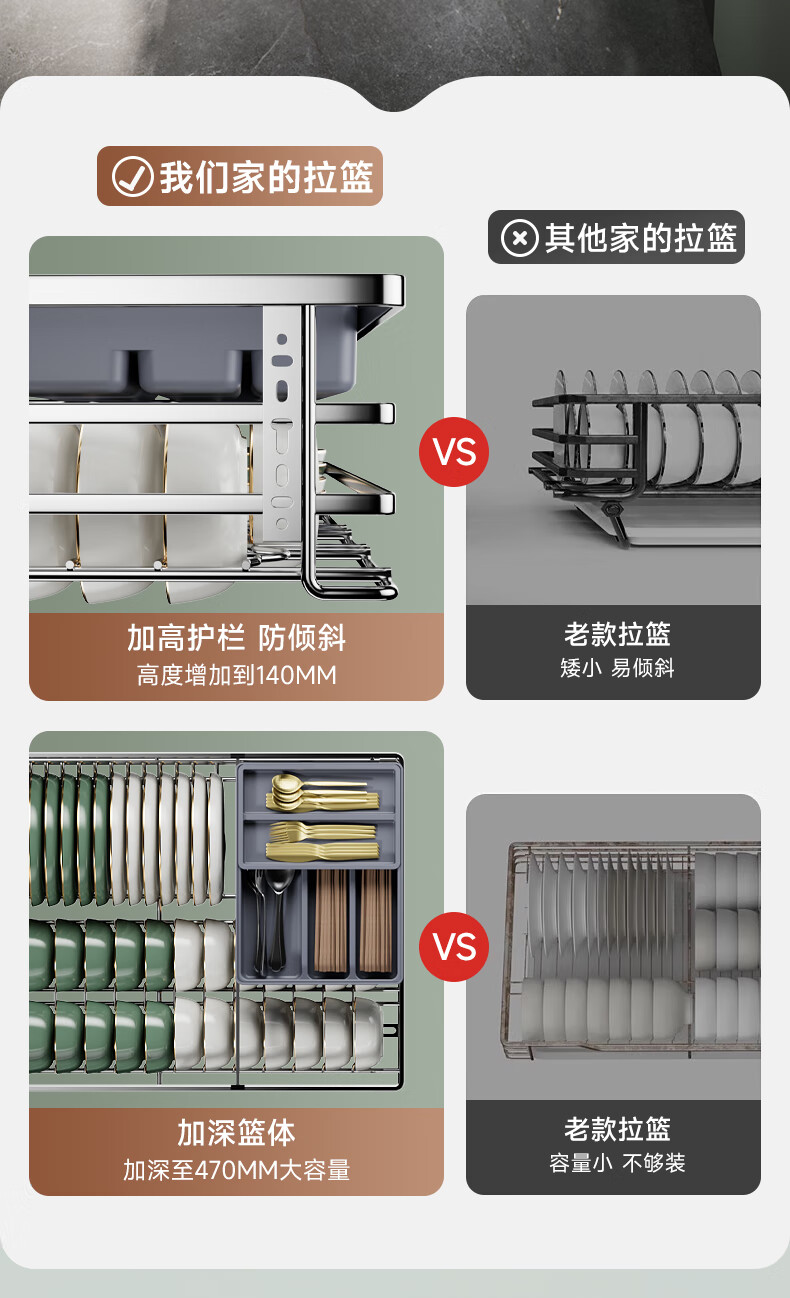 我们家的拉篮

其他家的拉篮

VS

加高护栏 防倾斜
高度增加到140MM

老款拉篮
矮小 易倾斜

VS

加深篮体
加深至470MM大容量

老款拉篮
容量小 不够装