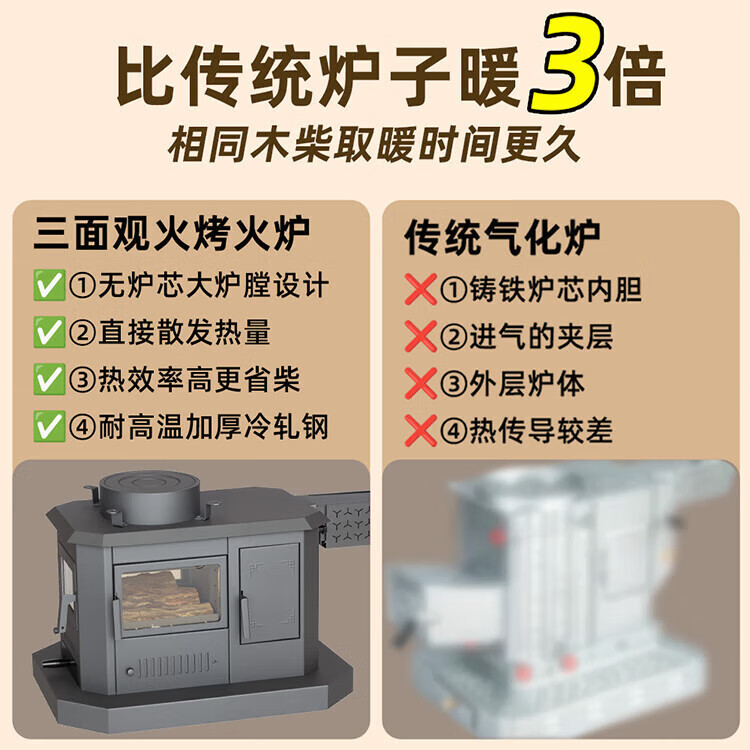 比传统炉子暖3倍
相同木柴取暖时间更久

三面观火烤火炉
✅①无炉芯大炉膛设计
✅②直接散发热量
✅③热效率高更省柴
✅④耐高温加厚冷轧钢

传统气化炉
❌①铸铁炉芯内胆
❌②进气的夹层
❌③外层炉体
❌④热传导较差