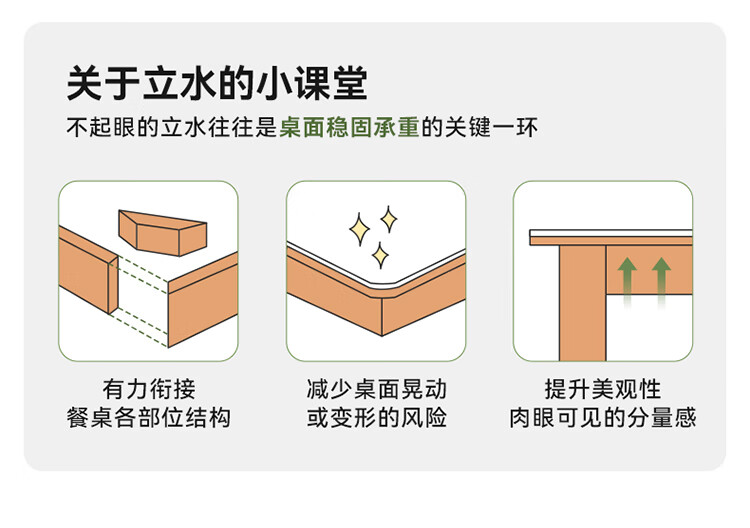 关于立水的小课堂

不起眼的立水往往是桌面稳固承重的关键一环

有力衔接
餐桌各部位结构

减少桌面晃动
或变形的风险

提升美观性
肉眼可见的分量感