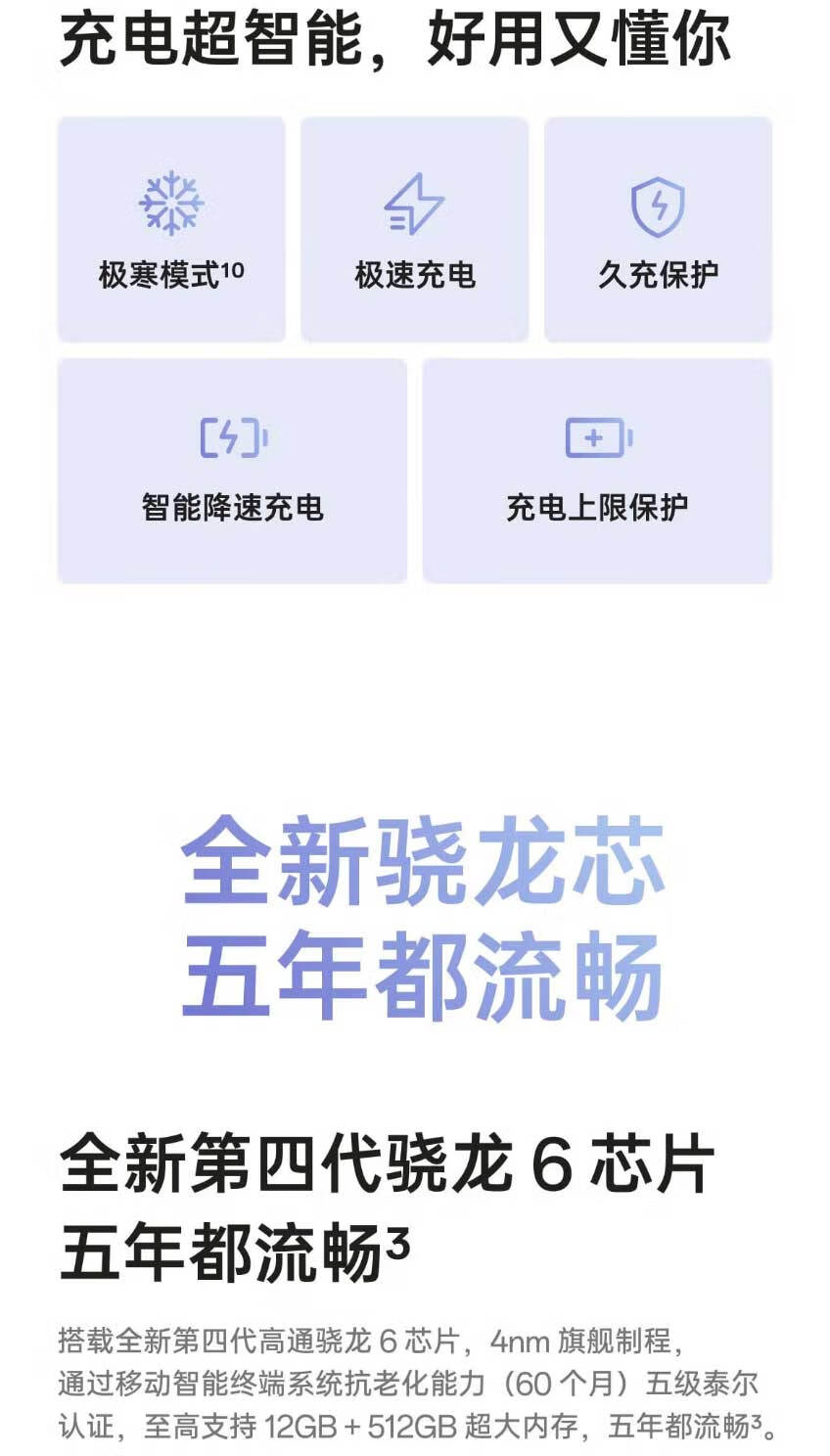 充电超智能，好用又懂你

极寒模式$^{10}$

极速充电

久充保护

智能降速充电

充电上限保护

全新骁龙芯
五年都流畅

全新第四代骁龙6芯片
五年都流畅$^{3}$

搭载全新第四代高通骁龙6芯片，4nm旗舰制程，通过移动智能终端系统抗老化能力（60个月）五级泰尔认证，至高支持12GB+512GB超大内存，五年都流畅$^{3}$。