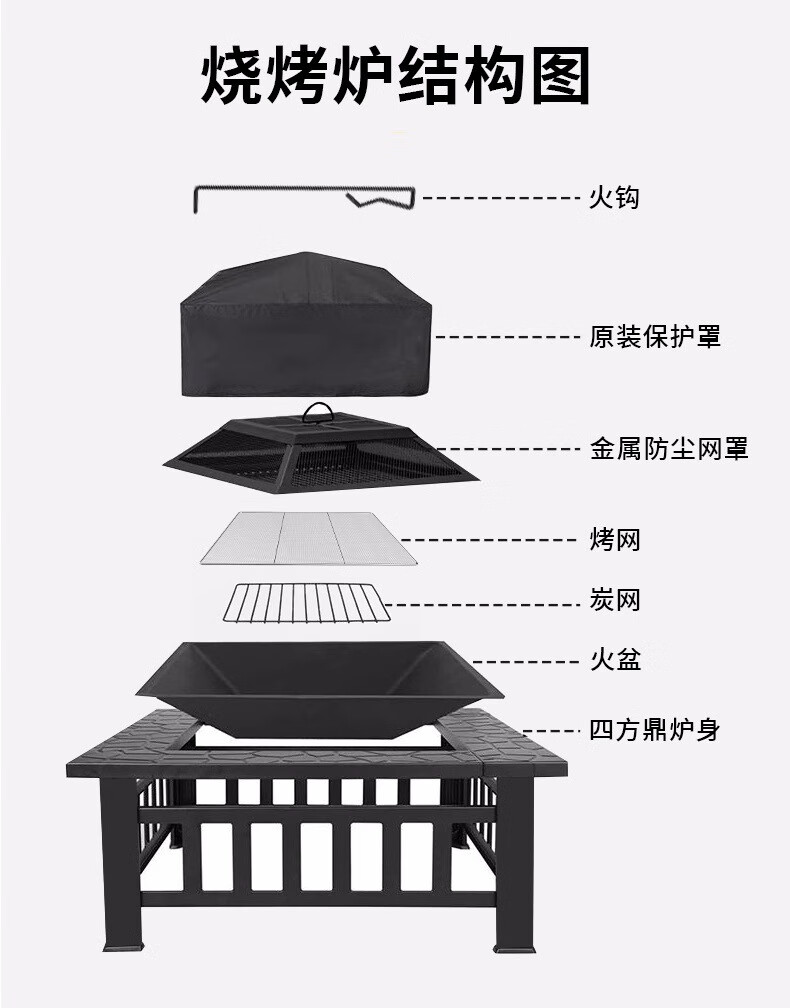 烧烤炉结构图

火钩

原装保护罩

金属防尘网罩

烤网

炭网

火盆

四方鼎炉身