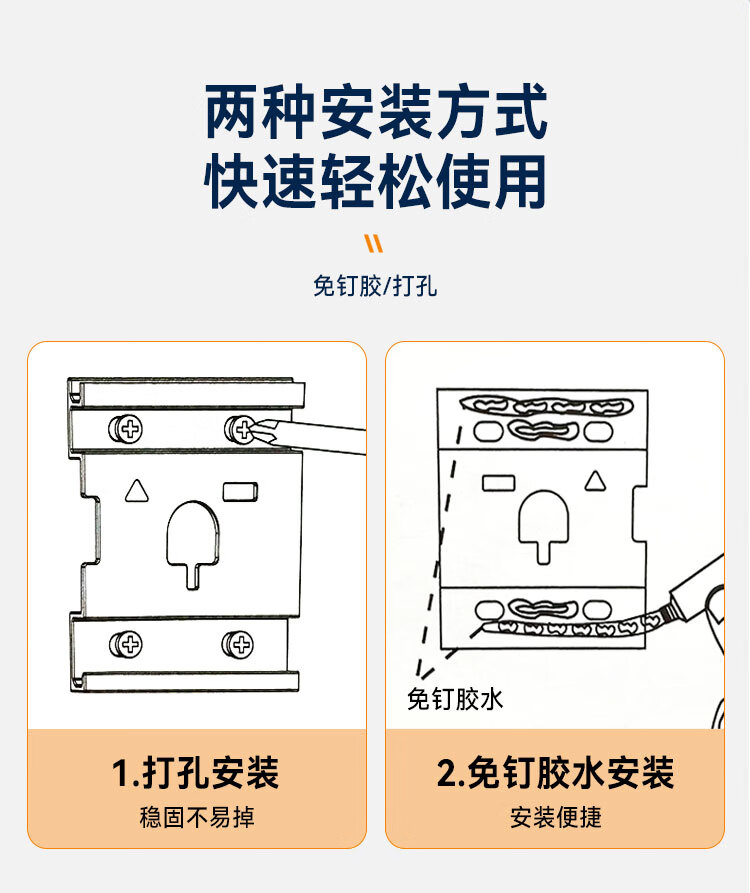 两种安装方式
快速轻松使用

免钉胶/打孔

1.打孔安装
稳固不易掉

免钉胶水

2.免钉胶水安装
安装便捷