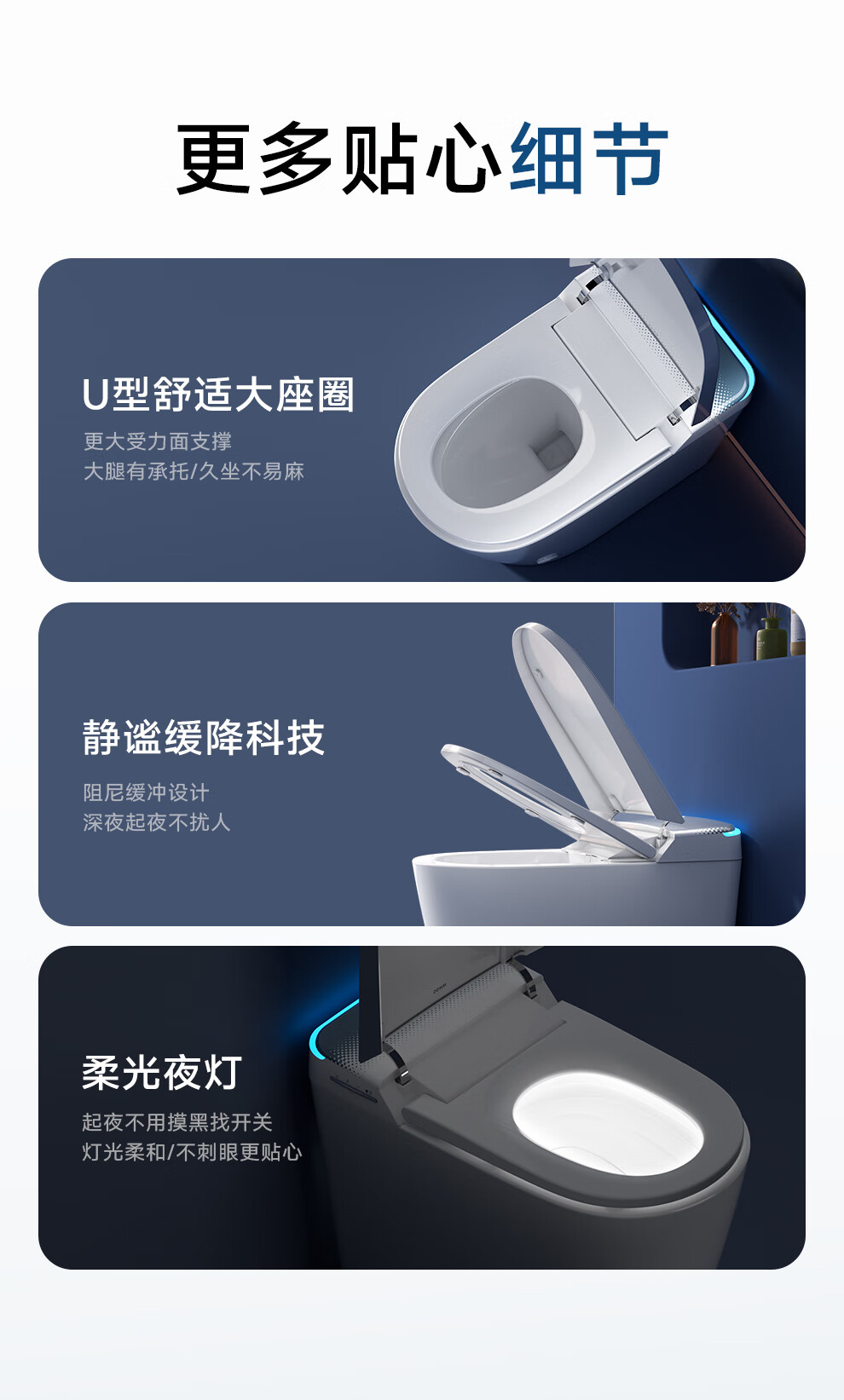 更多贴心细节

U型舒适大座圈

更大受力面支撑
大腿有承托/久坐不易麻

静谧缓降科技

阻尼缓冲设计
深夜起夜不扰人

柔光夜灯

起夜不用摸黑找开关
灯光柔和/不刺眼更贴心