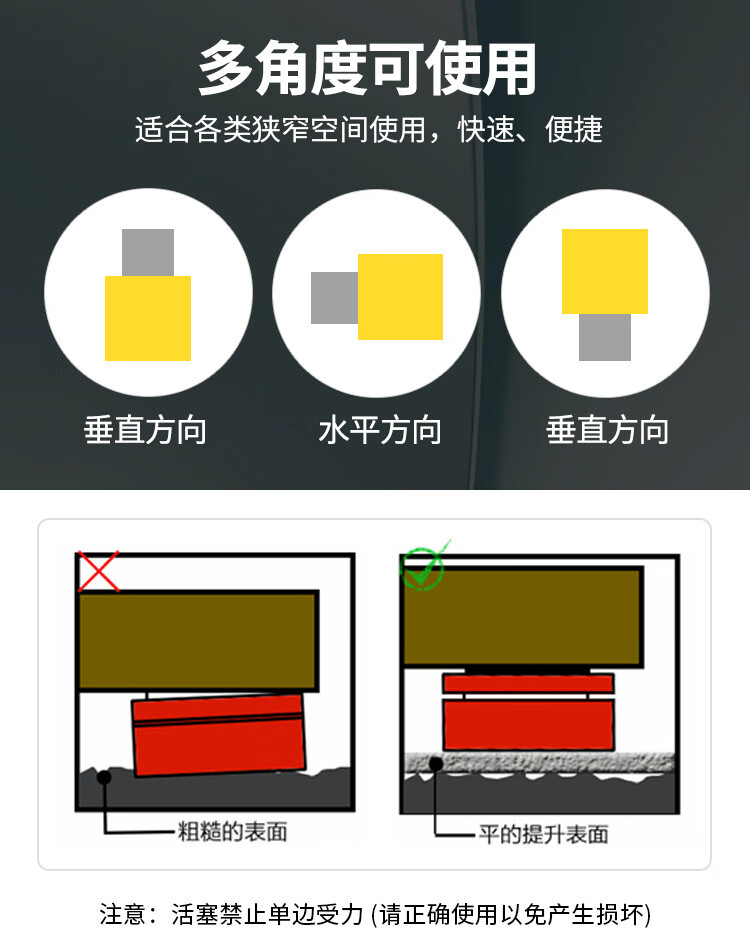 多角度可使用

适合各类狭窄空间使用，快速、便捷

垂直方向

水平方向

垂直方向

粗糙的表面

平的提升表面

注意：活塞禁止单边受力 (请正确使用以免产生损坏)