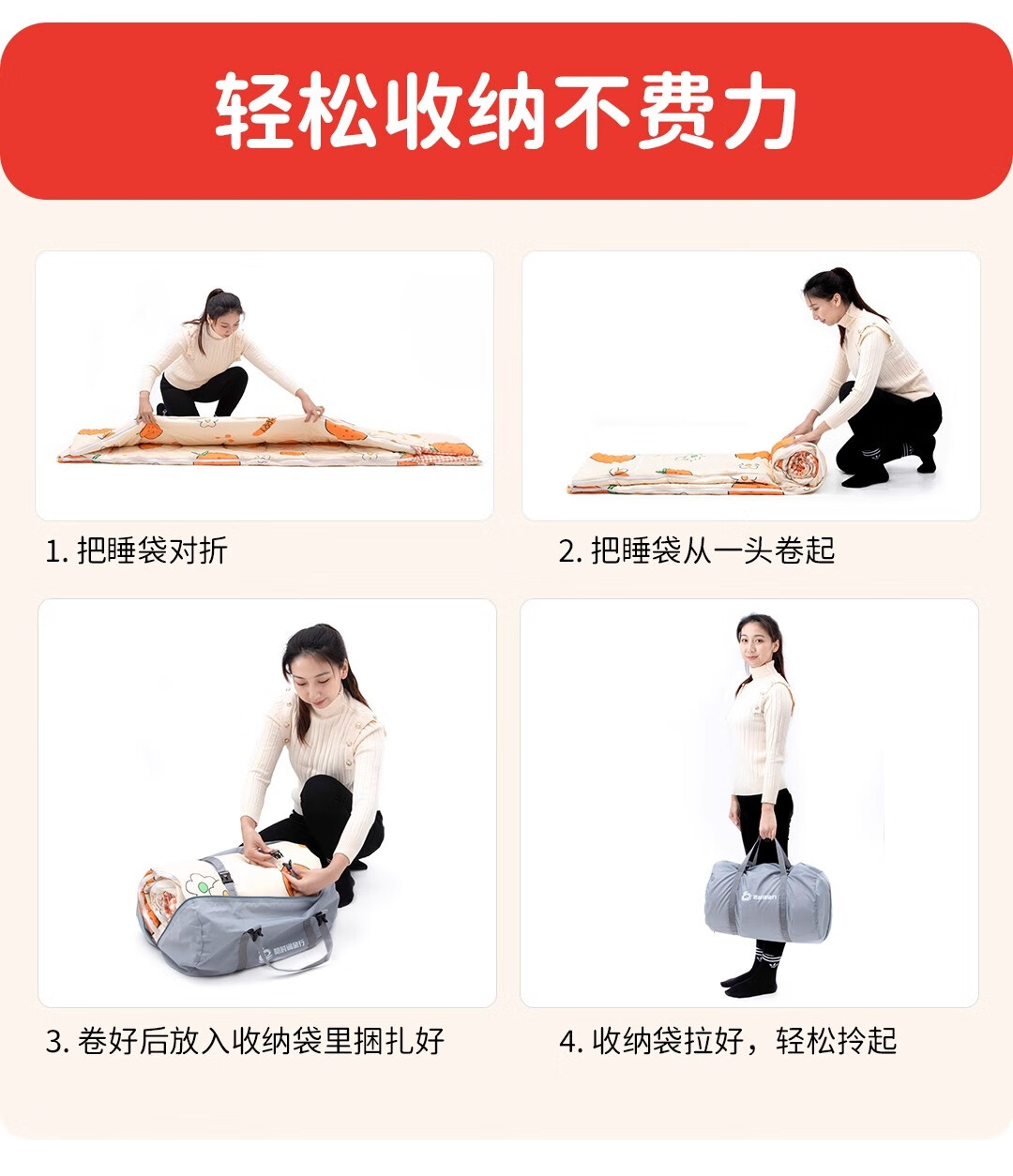 轻松收纳不费力

1. 把睡袋对折

2. 把睡袋从一头卷起

3. 卷好后放入收纳袋里捆扎好

4. 收纳袋拉好，轻松拎起