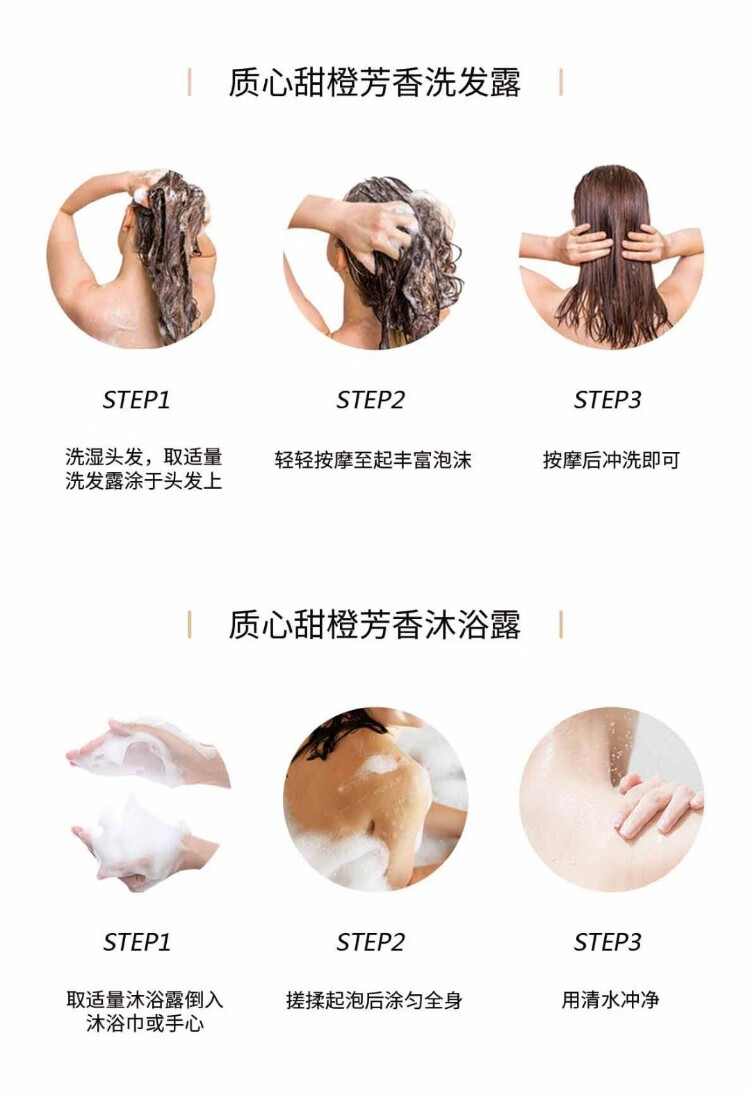 质心甜橙芳香洗发露

STEP1

洗湿头发，取适量洗发露涂于头发上

STEP2

轻轻按摩至起丰富泡沫

STEP3

按摩后冲洗即可

质心甜橙芳香沐浴露

STEP1

取适量沐浴露倒入沐浴巾或手心

STEP2

搓揉起泡后涂匀全身

STEP3

用清水冲净