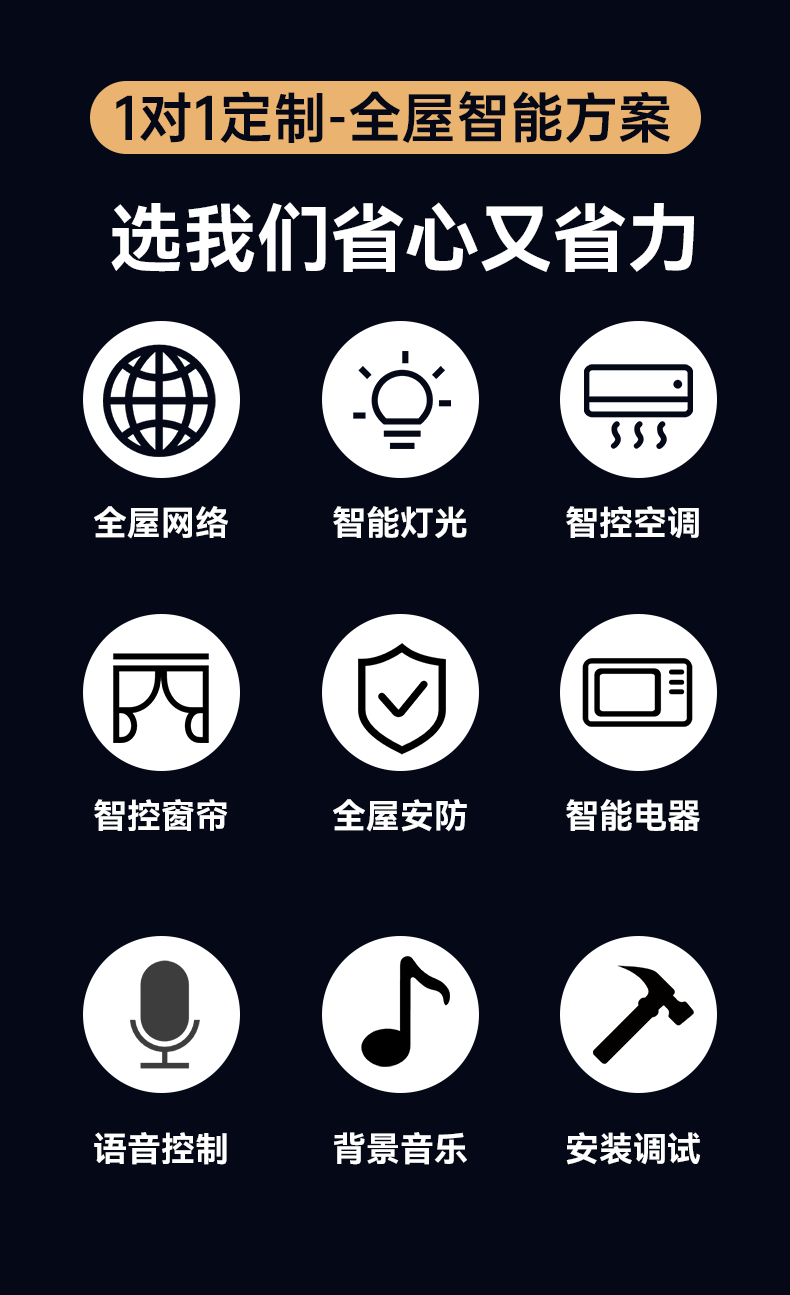 1对1定制-全屋智能方案

选我们省心又省力

全屋网络

智能灯光

智控空调

智控窗帘

全屋安防

智能电器

语音控制

背景音乐

安装调试