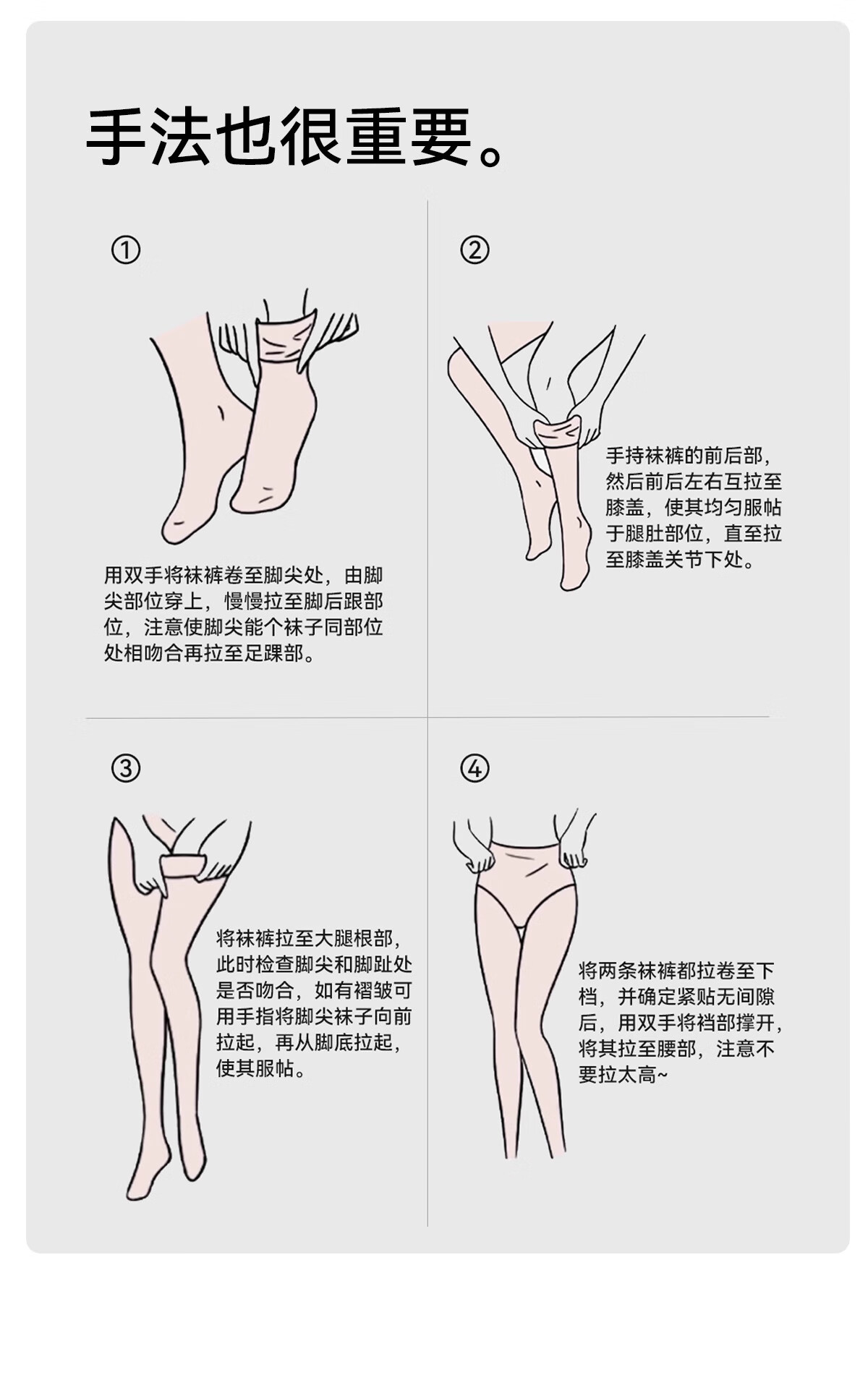 手法也很重要。

①

用双手将袜裤卷至脚尖处，由脚尖部位穿上，慢慢拉至脚后跟部位，注意使脚尖能个袜子同部位处相吻合再拉至足踝部。

②

手持袜裤的前后部，然后前后左右互拉至膝盖，使其均匀服帖于腿肚部位，直至拉至膝盖关节下处。

③

将袜裤拉至大腿根部，此时检查脚尖和脚趾处是否吻合，如有褶皱可用手指将脚尖袜子向前拉起，再从脚底拉起，使其服帖。

④

将两条袜裤都拉卷至下档，并确定紧贴无间隙后，用双手将裆部撑开，将其拉至腰部，注意不要拉太高~