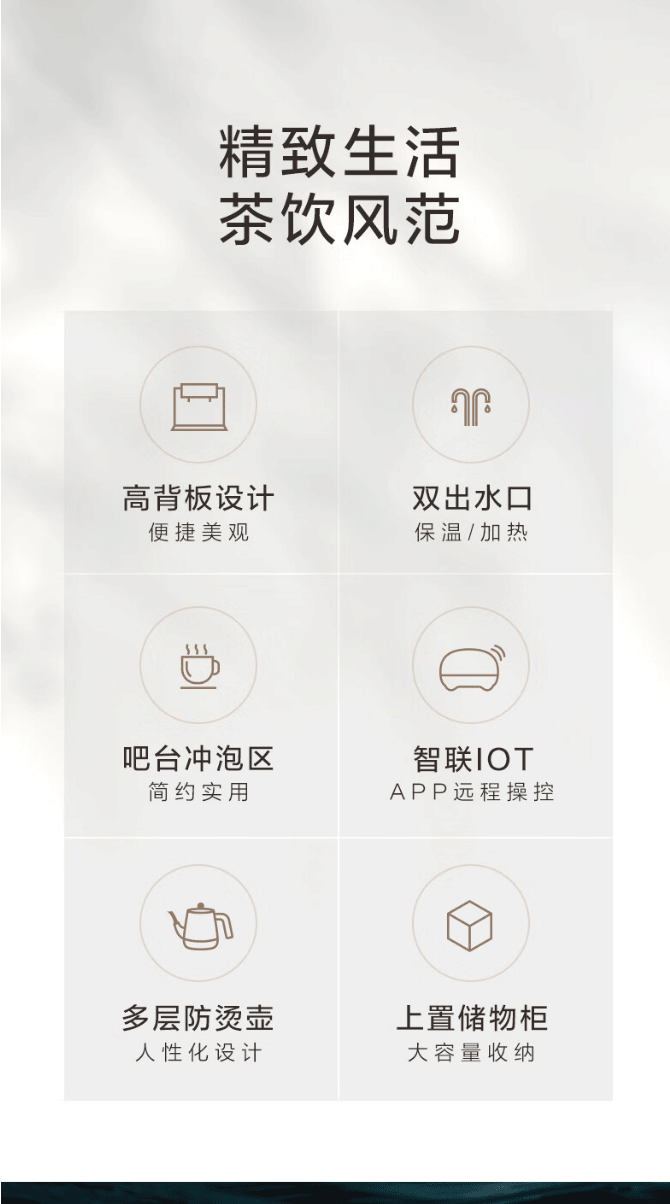 精致生活
茶饮风范

高背板设计
便捷美观

双出水口
保温/加热

吧台冲泡区
简约实用

智联IOT
APP远程操控

多层防烫壶
人性化设计

上置储物柜
大容量收纳