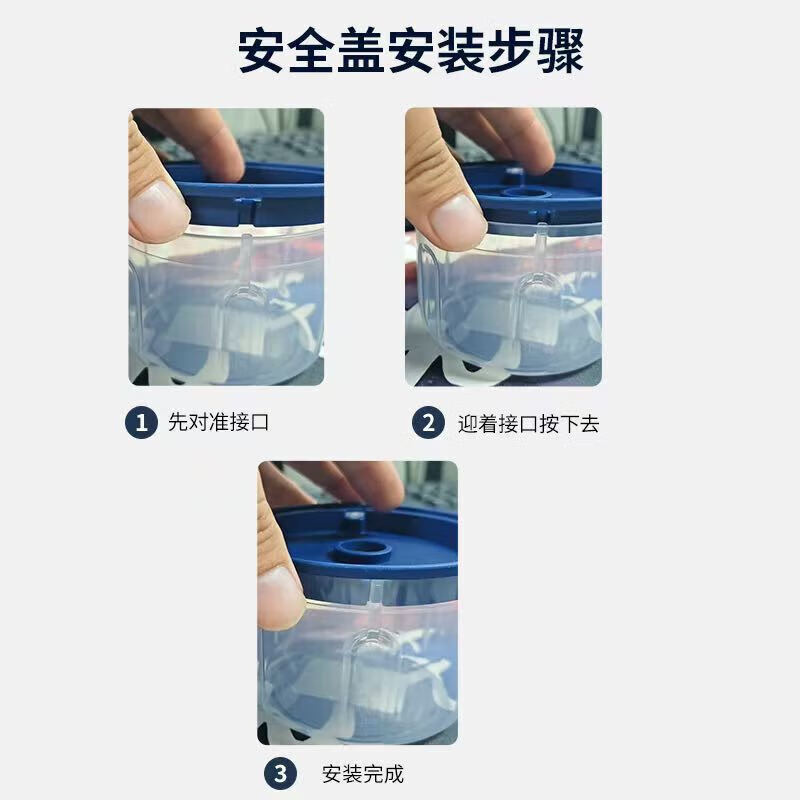 安全盖安装步骤

1 先对准接口

2 迎着接口按下去

3 安装完成