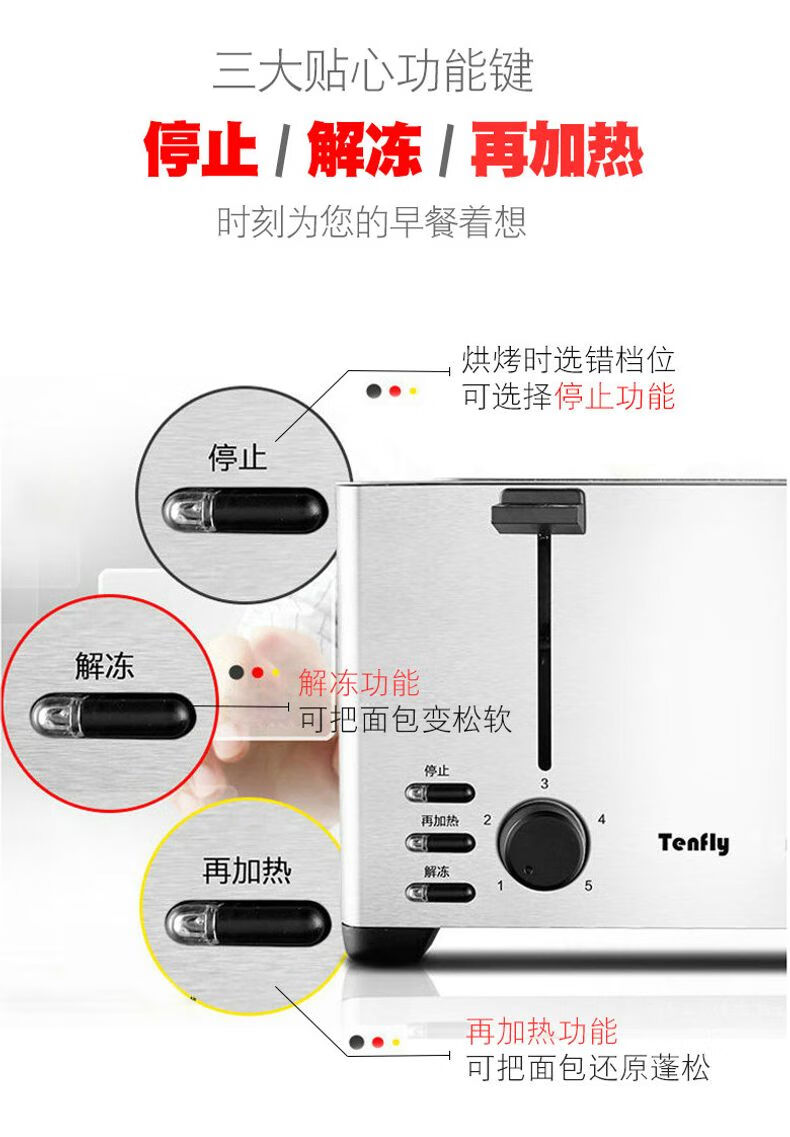 三大贴心功能键

停止 / 解冻 / 再加热

时刻为您的早餐着想

烘烤时选错档位
可选择停止功能

停止

解冻

解冻功能
可把面包变松软

再加热

停止
再加热
解冻

1
2
3
4
5

Tenfly

再加热功能
可把面包还原蓬松