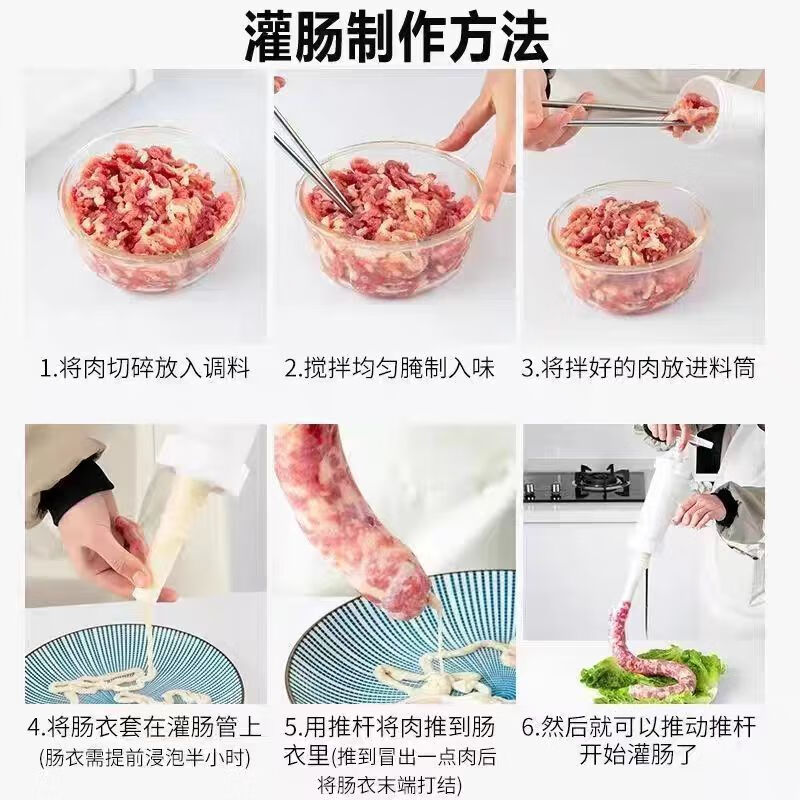 灌肠制作方法

1.将肉切碎放入调料

2.搅拌均匀腌制入味

3.将拌好的肉放进料筒

4.将肠衣套在灌肠管上
(肠衣需提前浸泡半小时)

5.用推杆将肉推到肠衣里(推到冒出一点肉后将肠衣末端打结)

6.然后就可以推动推杆开始灌肠了