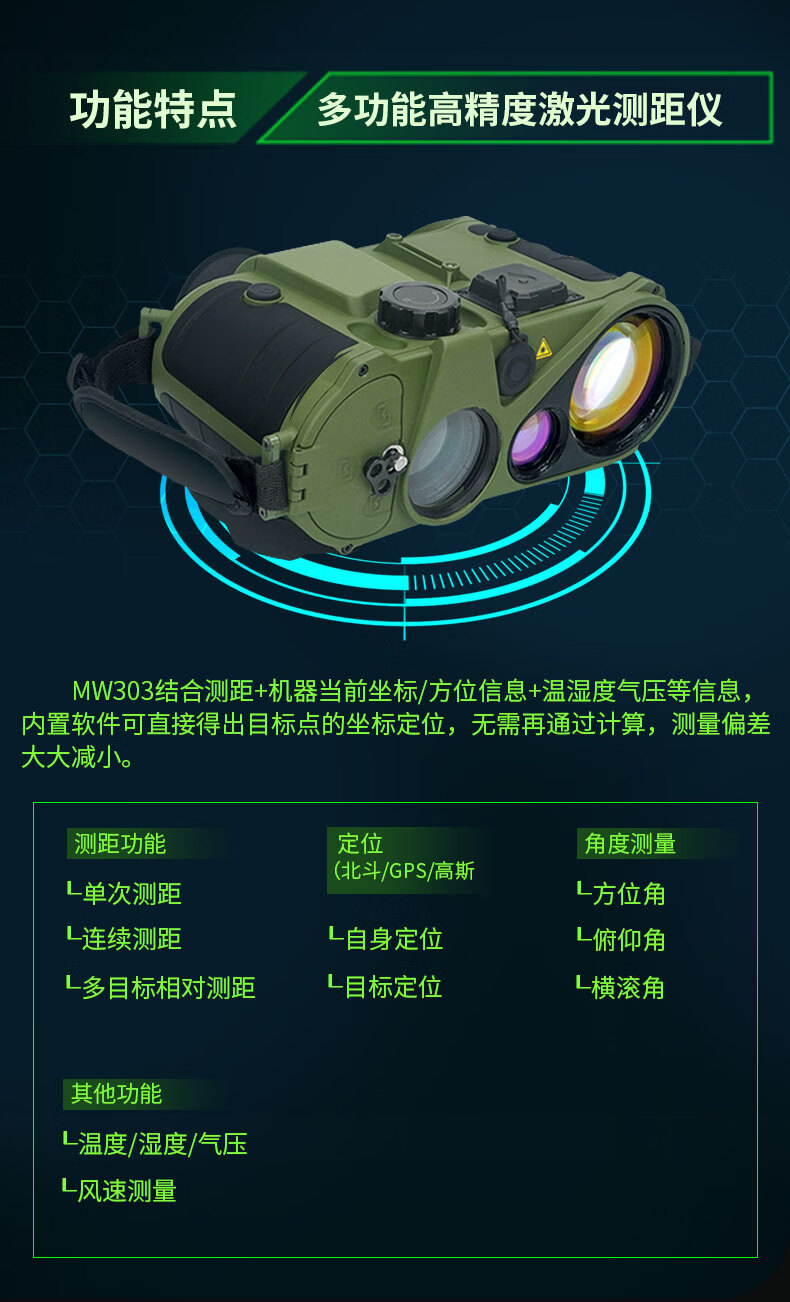 功能特点

多功能高精度激光测距仪

MW303结合测距+机器当前坐标/方位信息+温湿度气压等信息，内置软件可直接得出目标点的坐标定位，无需再通过计算，测量偏差大大减小。

测距功能

└单次测距

└连续测距

└多目标相对测距

定位
(北斗/GPS/高斯

└自身定位

└目标定位

角度测量

└方位角

└俯仰角

└横滚角

其他功能

└温度/湿度/气压

└风速测量