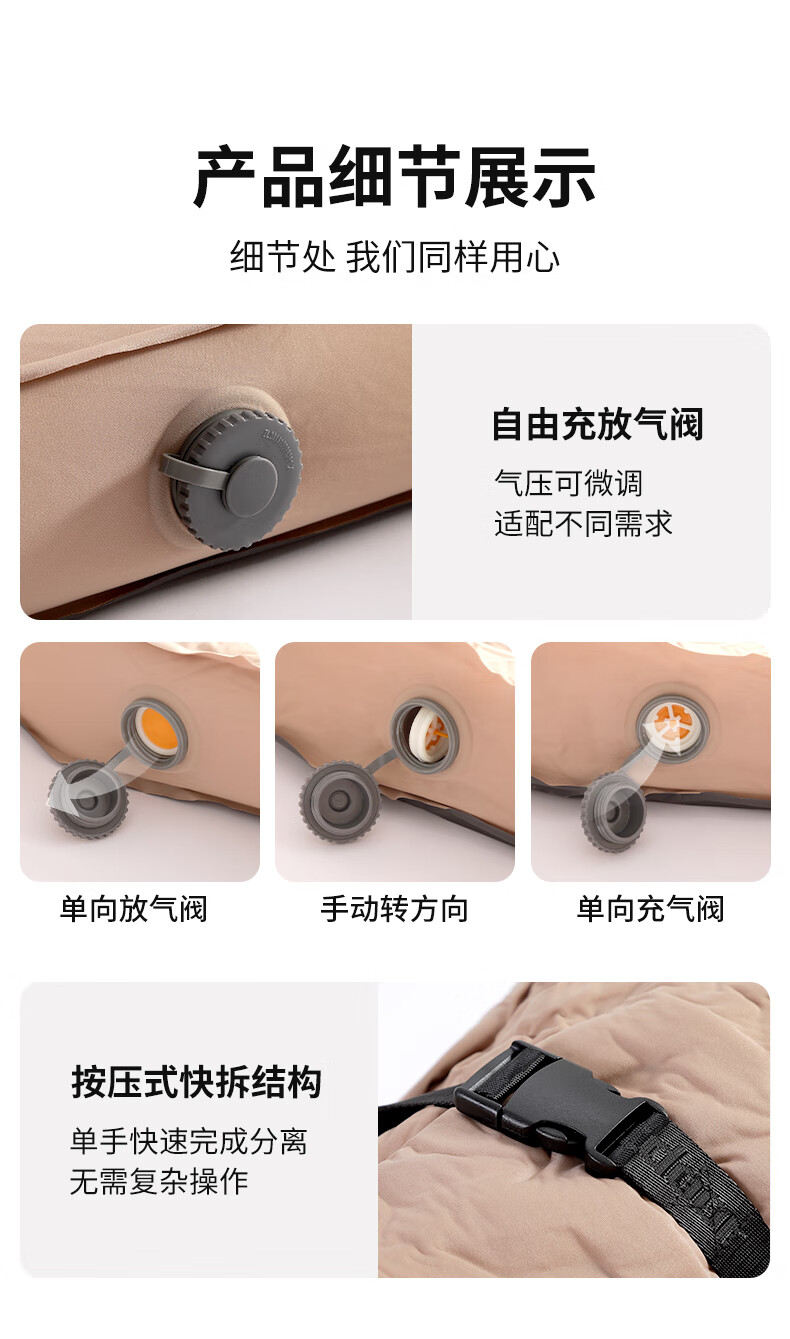 产品细节展示

细节处 我们同样用心

自由充放气阀

气压可微调
适配不同需求

单向放气阀

手动转方向

单向充气阀

按压式快拆结构

单手快速完成分离
无需复杂操作