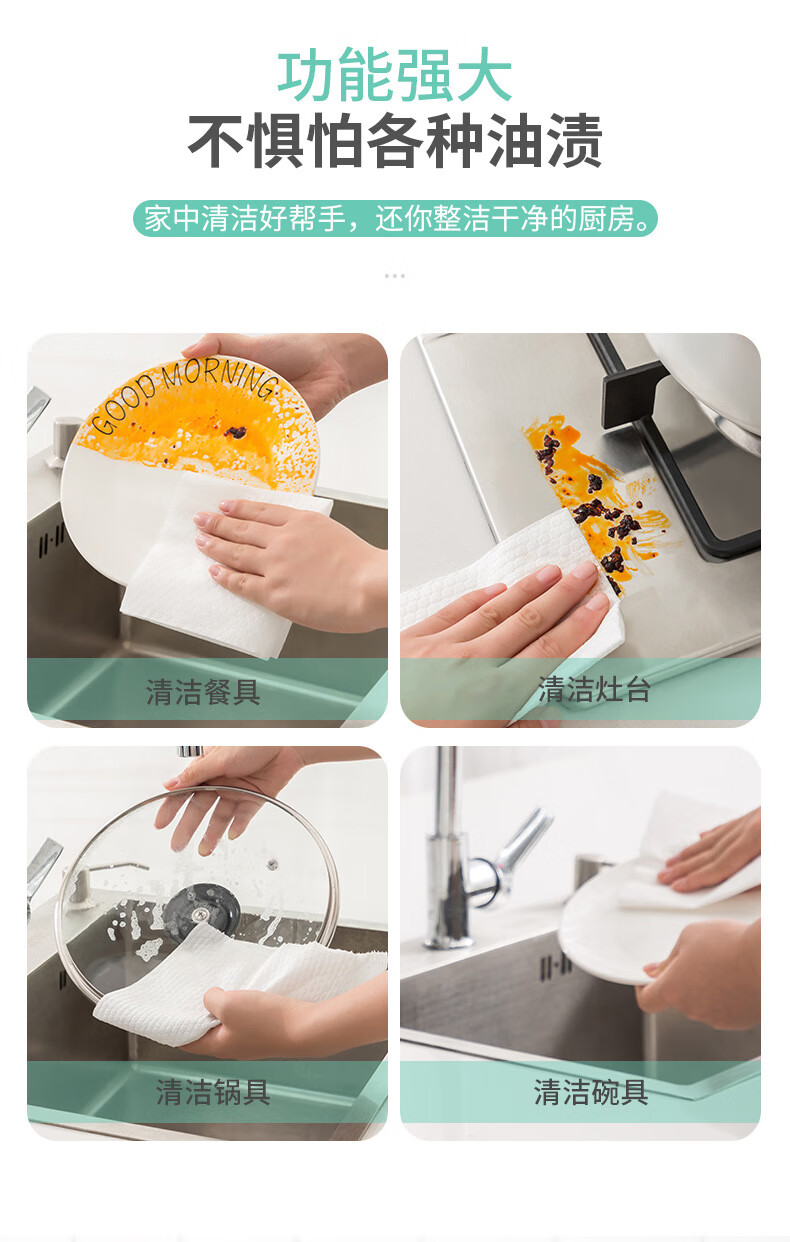 功能强大
不惧怕各种油渍

家中清洁好帮手，还你整洁干净的厨房。

GOOD MORNING

清洁餐具

清洁灶台

清洁锅具

清洁碗具