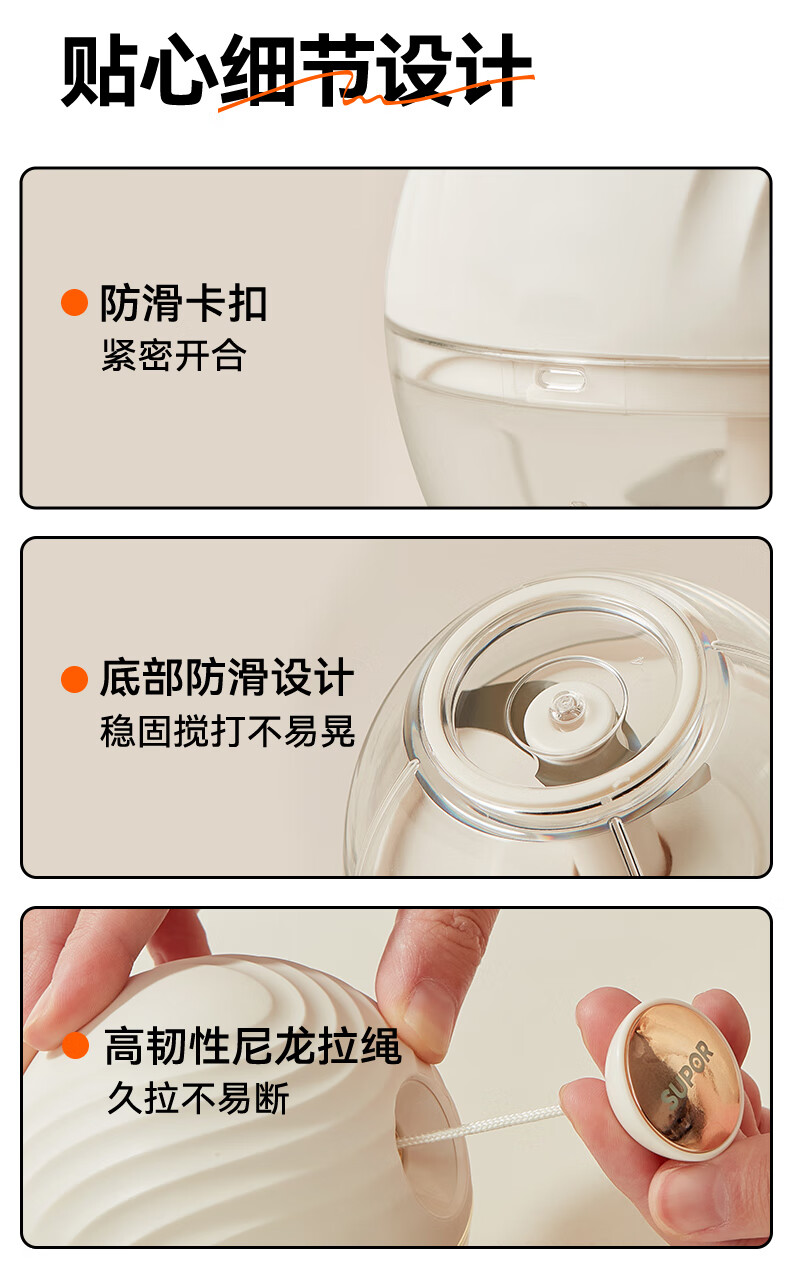 贴心细节设计

防滑卡扣
紧密开合

底部防滑设计
稳固搅打不易晃

高韧性尼龙拉绳
久拉不易断

SUPOR