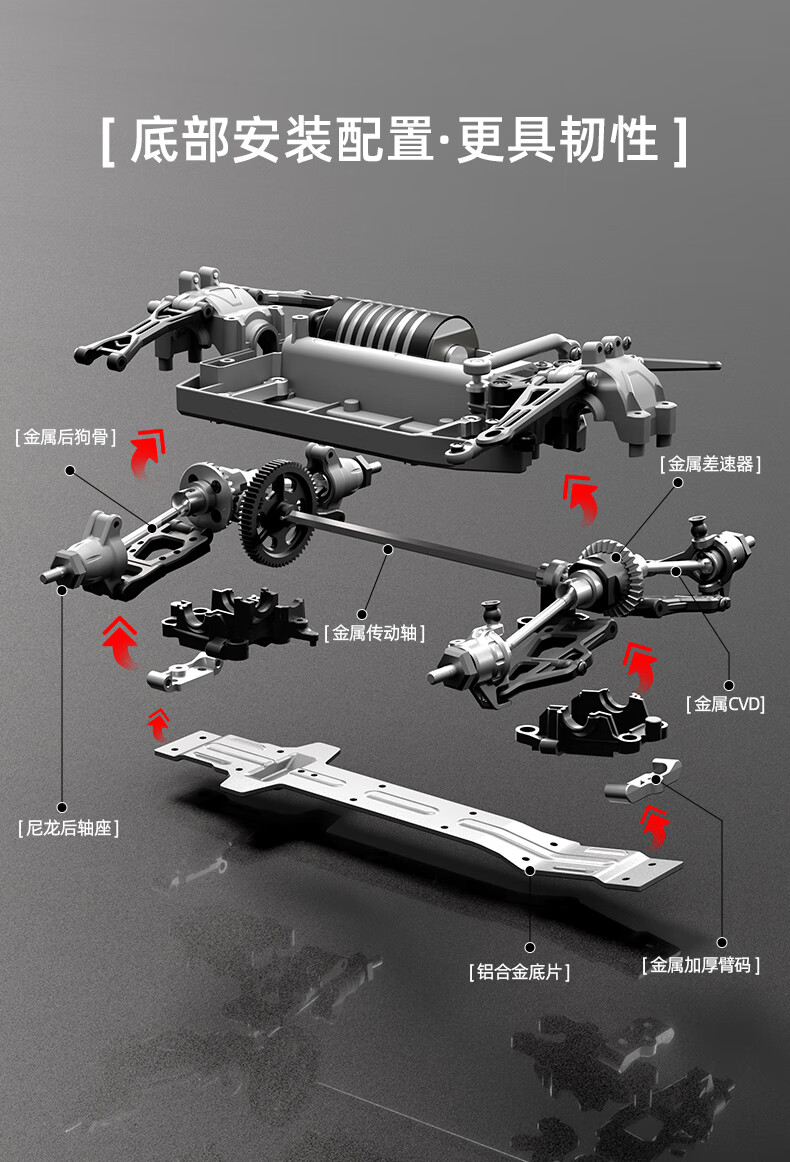 [ 底部安装配置·更具韧性 ]

[ 金属后狗骨 ]

[ 金属差速器 ]

[ 金属传动轴 ]

[ 金属CVD ]

[ 尼龙后轴座 ]

[ 铝合金底片 ]

[ 金属加厚臂码 ]