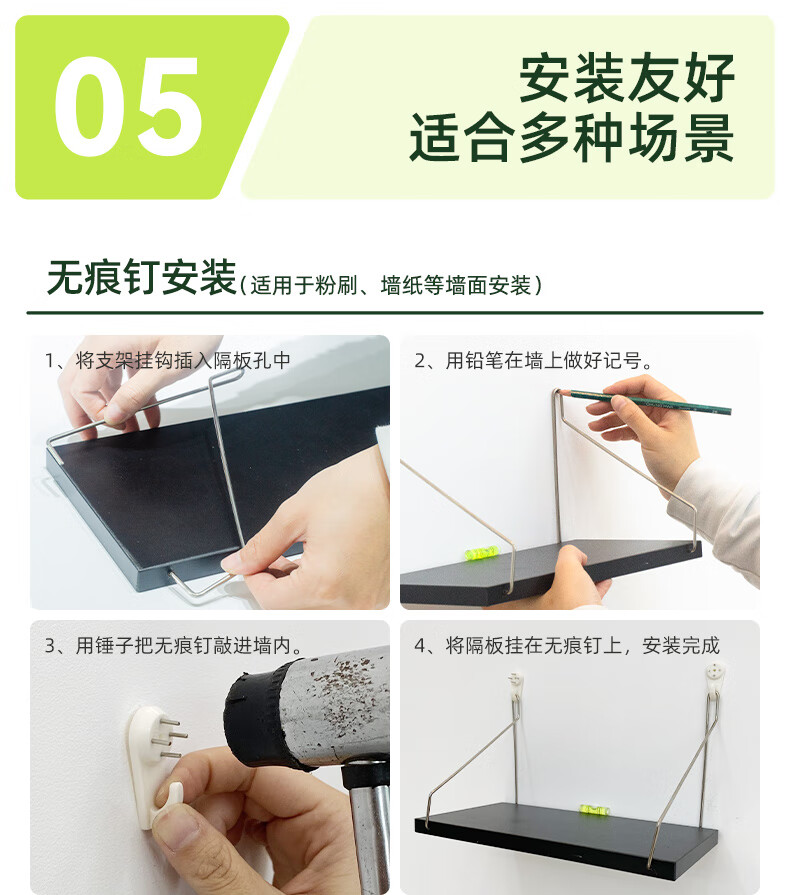 05

安装友好
适合多种场景

无痕钉安装（适用于粉刷、墙纸等墙面安装）

1、将支架挂钩插入隔板孔中

2、用铅笔在墙上做好记号。

3、用锤子把无痕钉敲进墙内。

4、将隔板挂在无痕钉上，安装完成