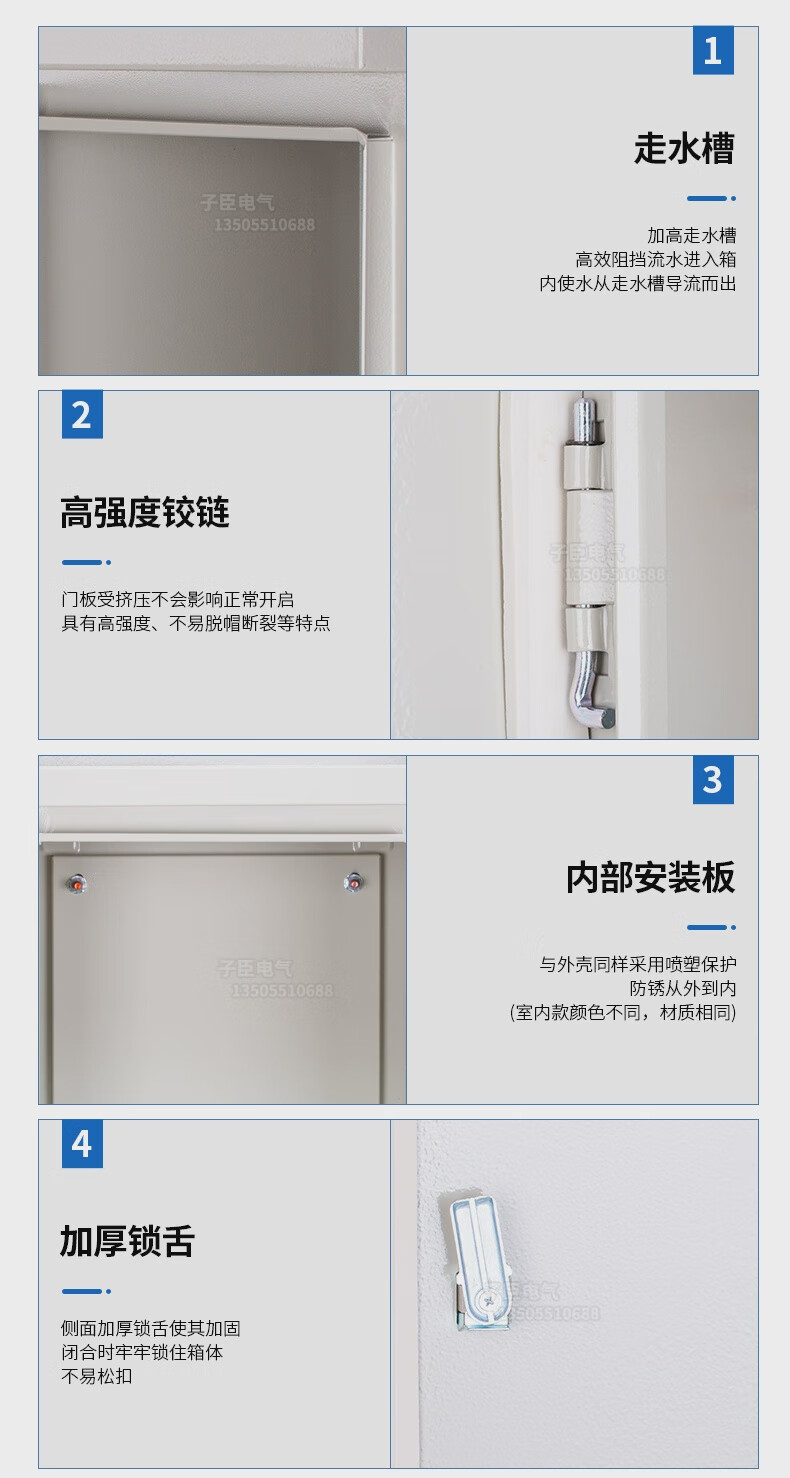 子臣电气
13505510688

1

走水槽

加高走水槽
高效阻挡流水进入箱
内使水从走水槽导流而出

2

高强度铰链

门板受挤压不会影响正常开启
具有高强度、不易脱帽断裂等特点

子臣电气
13505510688

子臣电气
13505510688

3

内部安装板

与外壳同样采用喷塑保护
防锈从外到内
(室内款颜色不同，材质相同)

4

加厚锁舌

侧面加厚锁舌使其加固
闭合时牢牢锁住箱体
不易松扣

子臣电气
13505510688