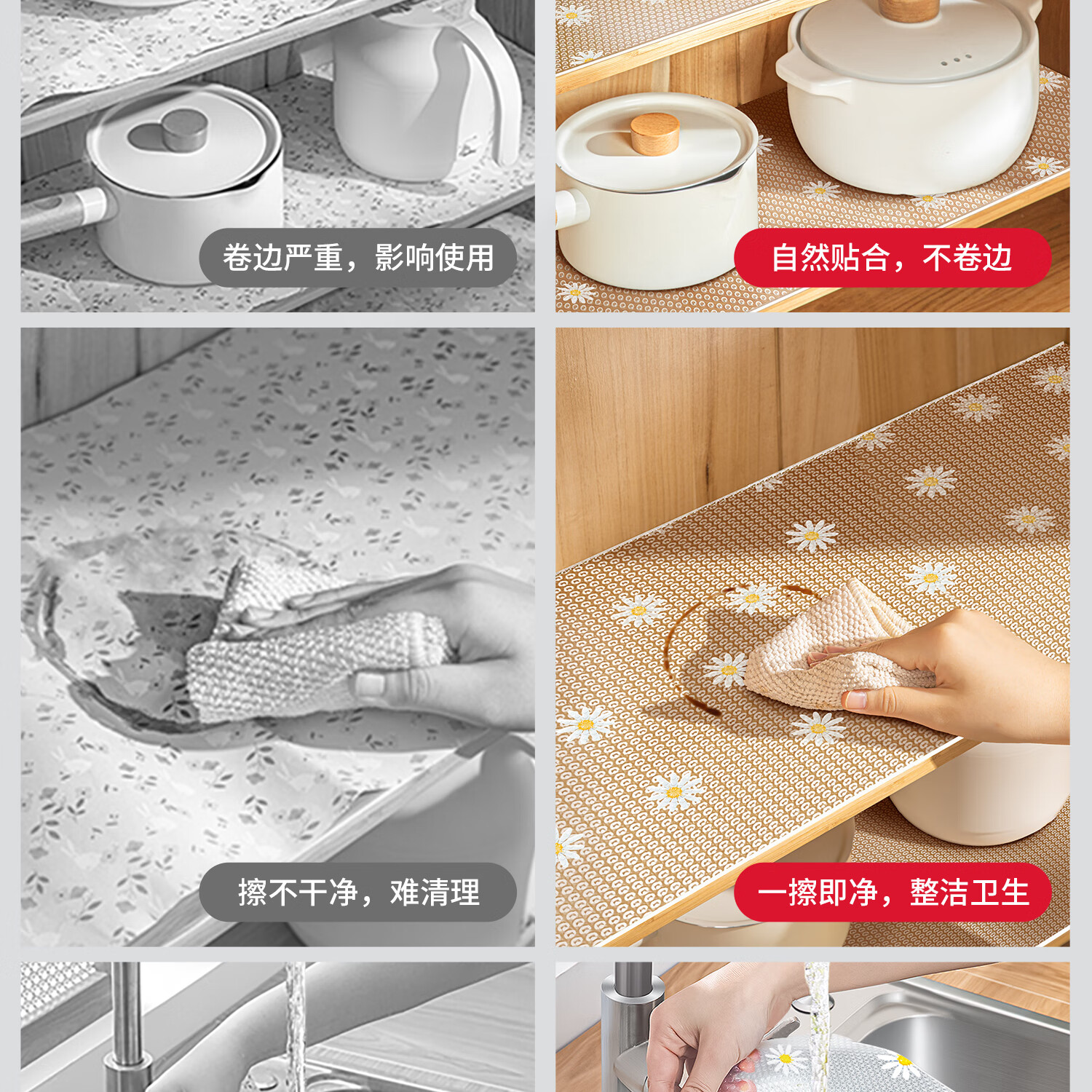 卷边严重，影响使用

自然贴合，不卷边

擦不干净，难清理

一擦即净，整洁卫生