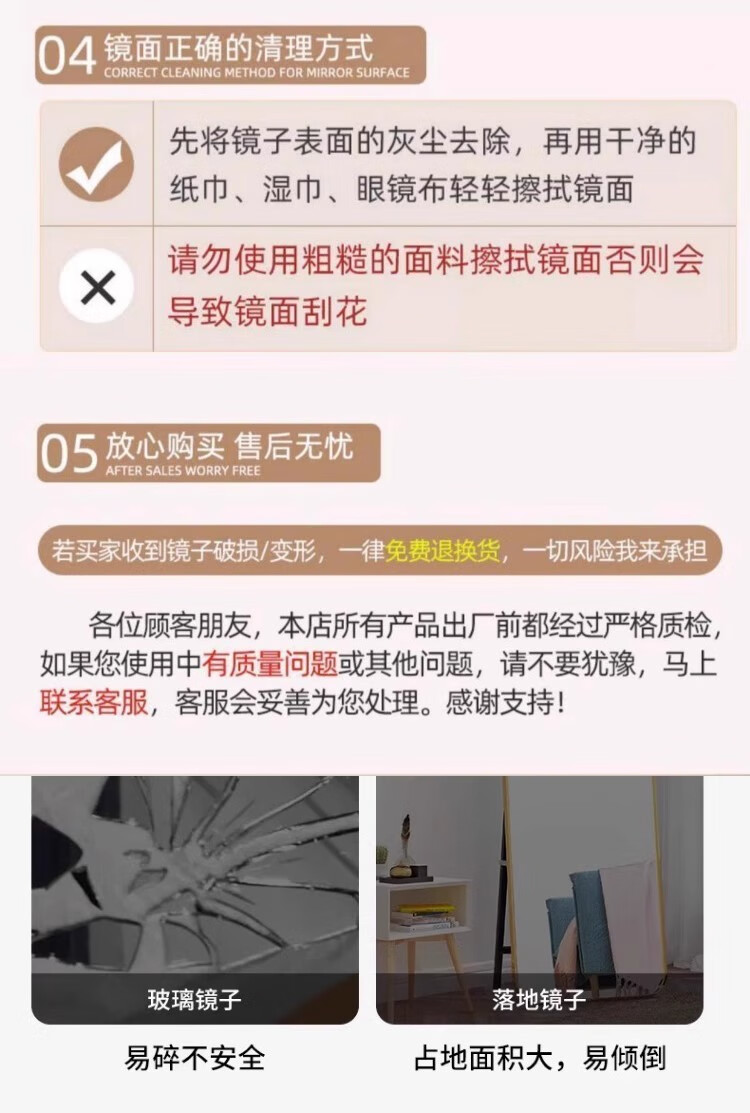 04 镜面正确的清理方式
CORRECT CLEANING METHOD FOR MIRROR SURFACE

先将镜子表面的灰尘去除，再用干净的纸巾、湿巾、眼镜布轻轻擦拭镜面

请勿使用粗糙的面料擦拭镜面否则会导致镜面刮花

05 放心购买 售后无忧
AFTER SALES WORRY FREE

若买家收到镜子破损/变形，一律免费退换货，一切风险我来承担

各位顾客朋友，本店所有产品出厂前都经过严格质检，如果您使用中有质量问题或其他问题，请不要犹豫，马上联系客服，客服会妥善为您处理。感谢支持！

玻璃镜子
易碎不安全

落地镜子
占地面积大，易倾倒