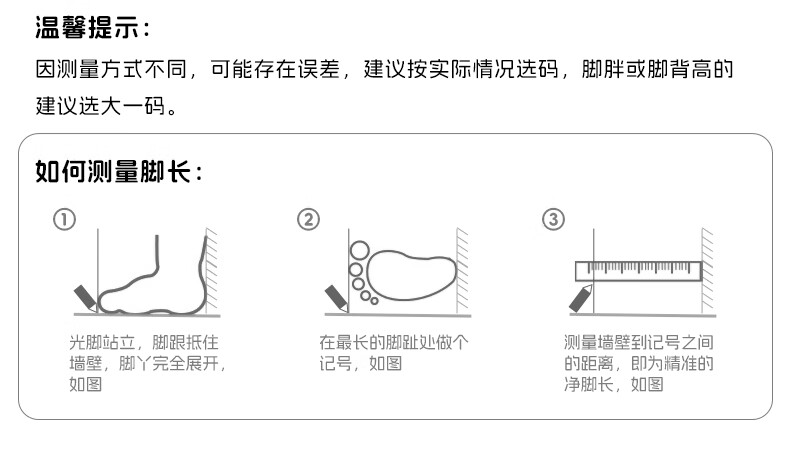 温馨提示：

因测量方式不同，可能存在误差，建议按实际情况选码，脚胖或脚背高的建议选大一码。

如何测量脚长：

①

光脚站立，脚跟抵住墙壁，脚丫完全展开，如图

②

在最长的脚趾处做个记号，如图

③

测量墙壁到记号之间的距离，即为精准的净脚长，如图