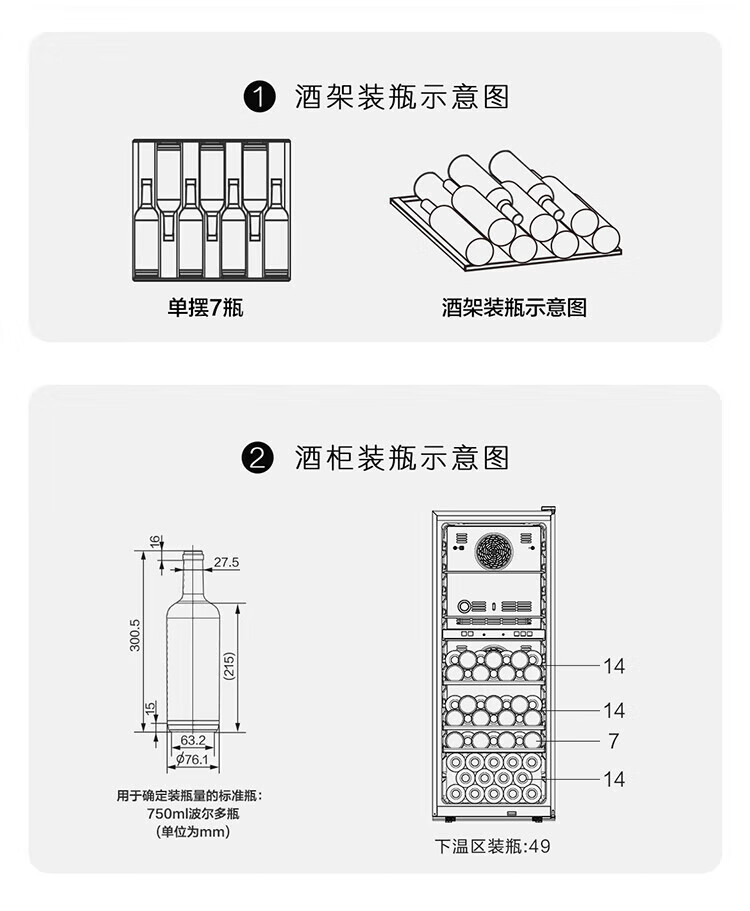 1 酒架装瓶示意图

单摆7瓶

酒架装瓶示意图

2 酒柜装瓶示意图

16
27.5
300.5
(215)
15
63.2
$\phi$76.1

用于确定装瓶量的标准瓶：
750ml波尔多瓶
(单位为mm)

14
14
7
14

下温区装瓶:49