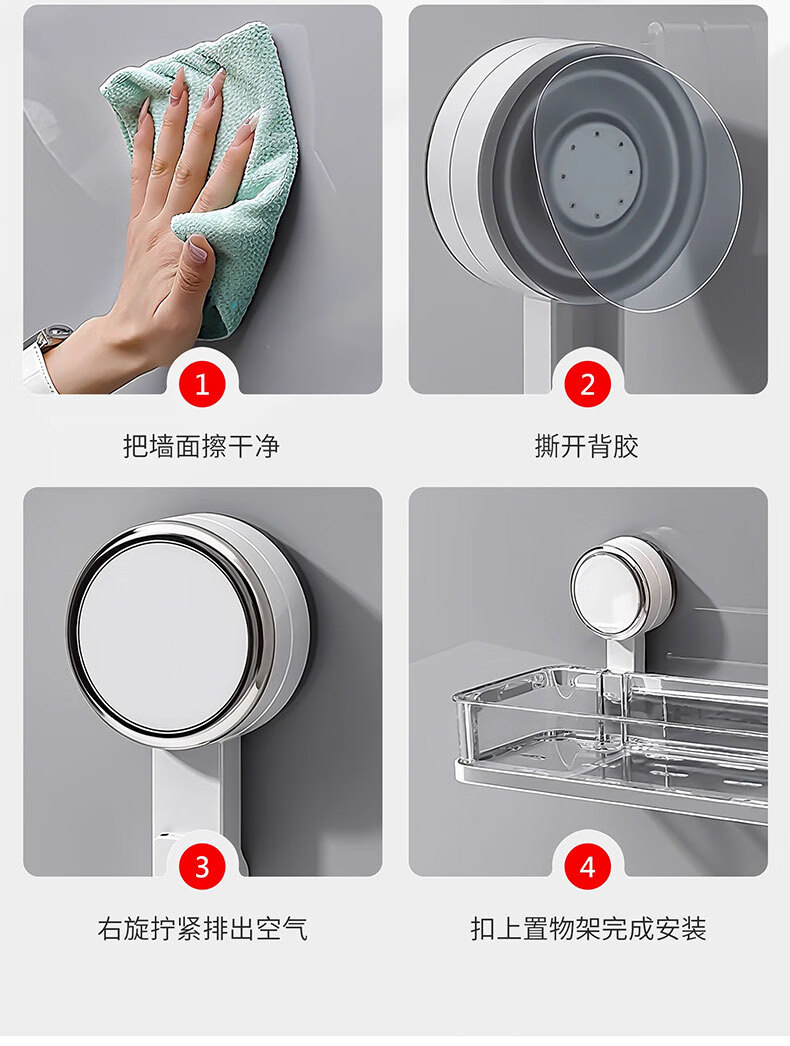 1

把墙面擦干净

2

撕开背胶

3

右旋拧紧排出空气

4

扣上置物架完成安装