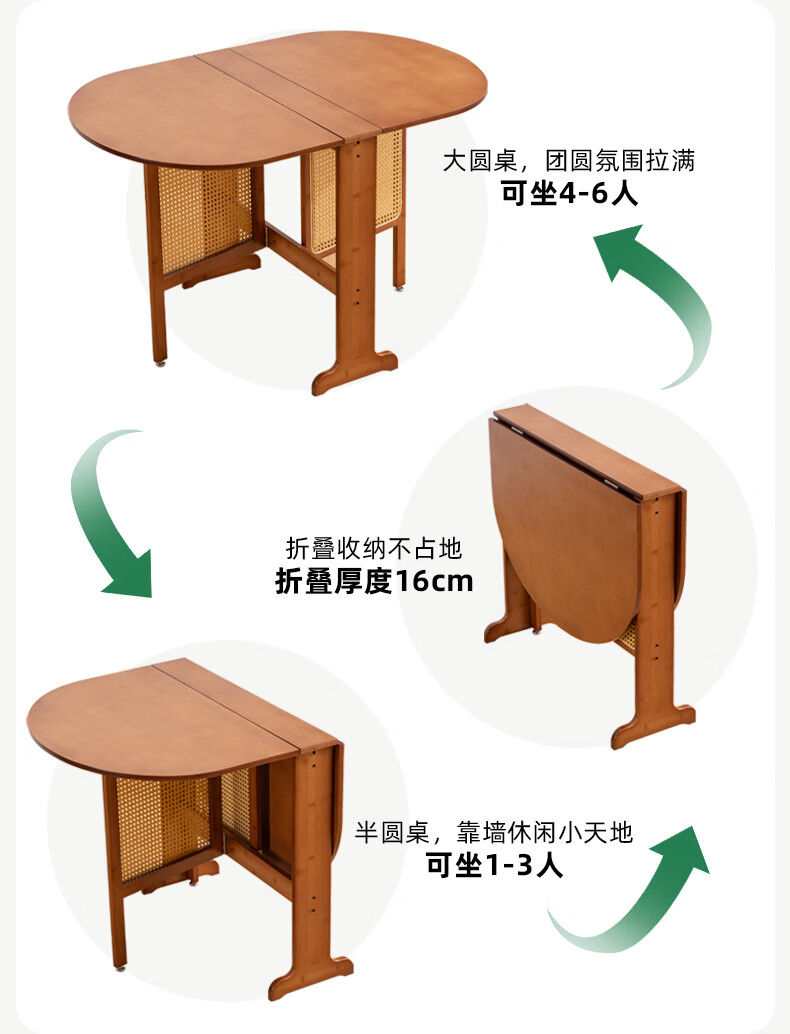 大圆桌，团圆氛围拉满
可坐4-6人

折叠收纳不占地
折叠厚度16cm

半圆桌，靠墙休闲小天地
可坐1-3人