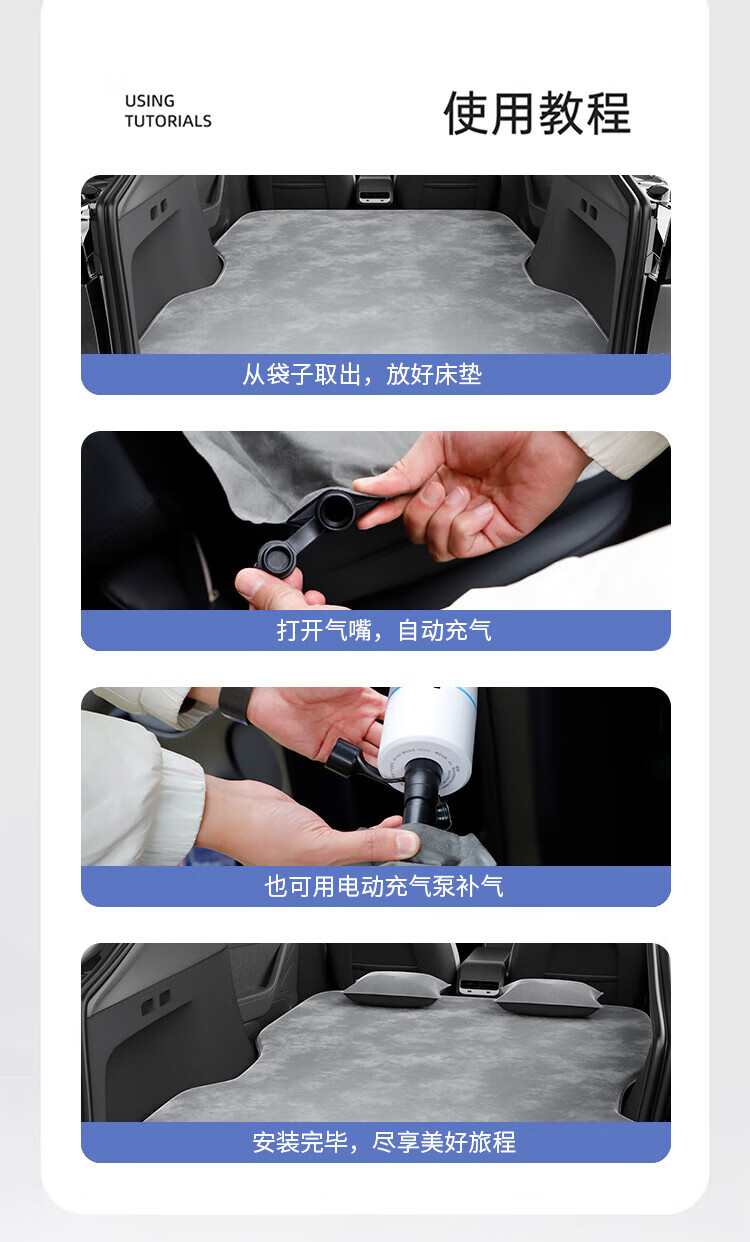 USING
TUTORIALS

使用教程

从袋子取出，放好床垫

打开气嘴，自动充气

也可用电动充气泵补气

安装完毕，尽享美好旅程