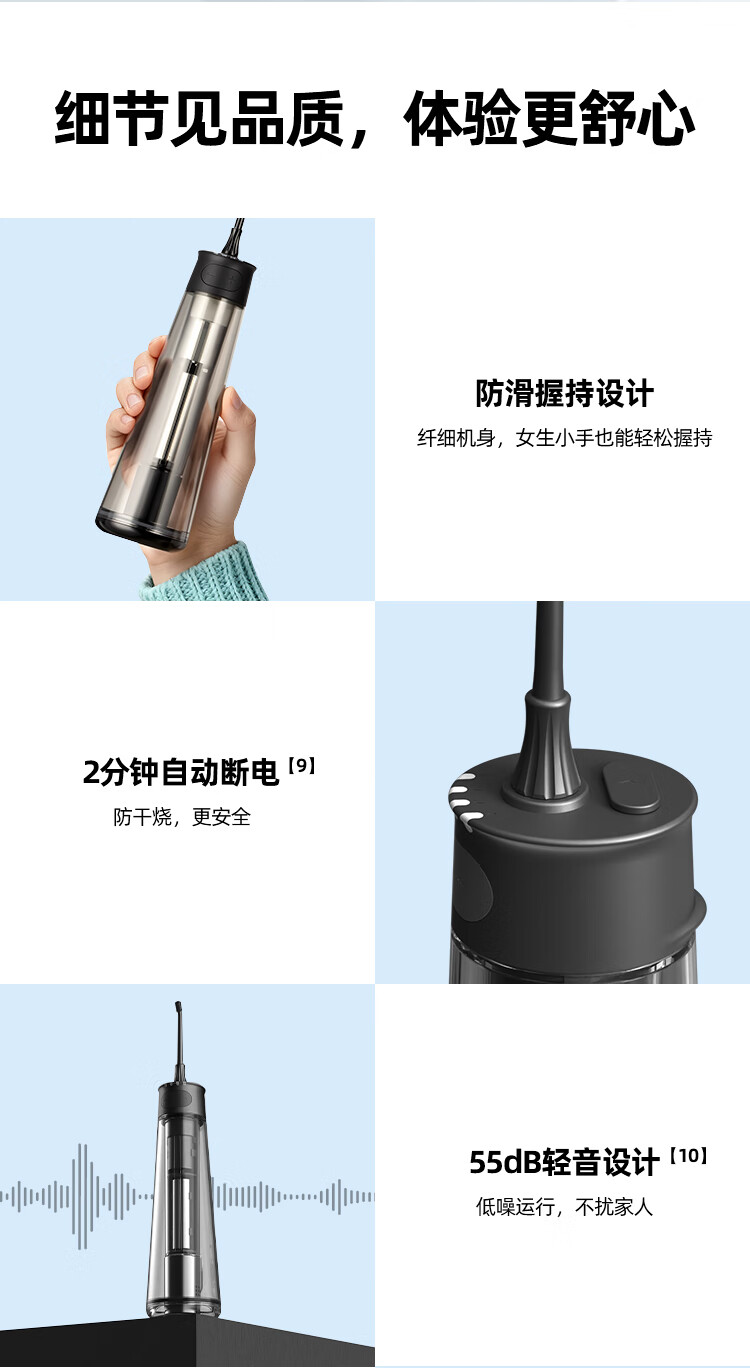 细节见品质，体验更舒心

防滑握持设计
纤细机身，女生小手也能轻松握持

2分钟自动断电【9】
防干烧，更安全

55dB轻音设计【10】
低噪运行，不扰家人