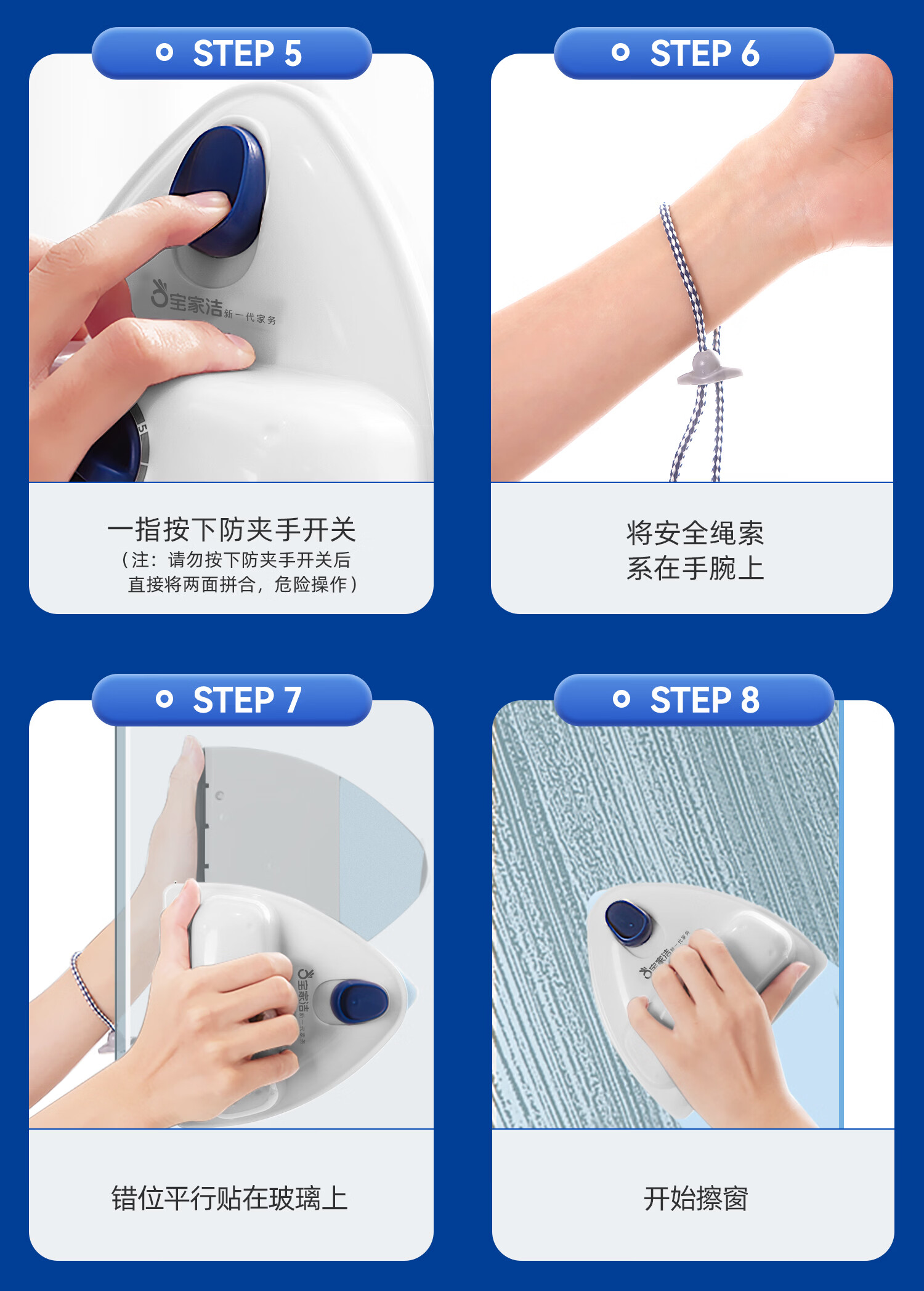 STEP 5

宝家洁 新一代家务

5

一指按下防夹手开关
（注：请勿按下防夹手开关后直接将两面拼合，危险操作）

STEP 6

将安全绳索系在手腕上

STEP 7

宝家洁 新一代家务

错位平行贴在玻璃上

STEP 8

宝家洁 新一代家务

开始擦窗