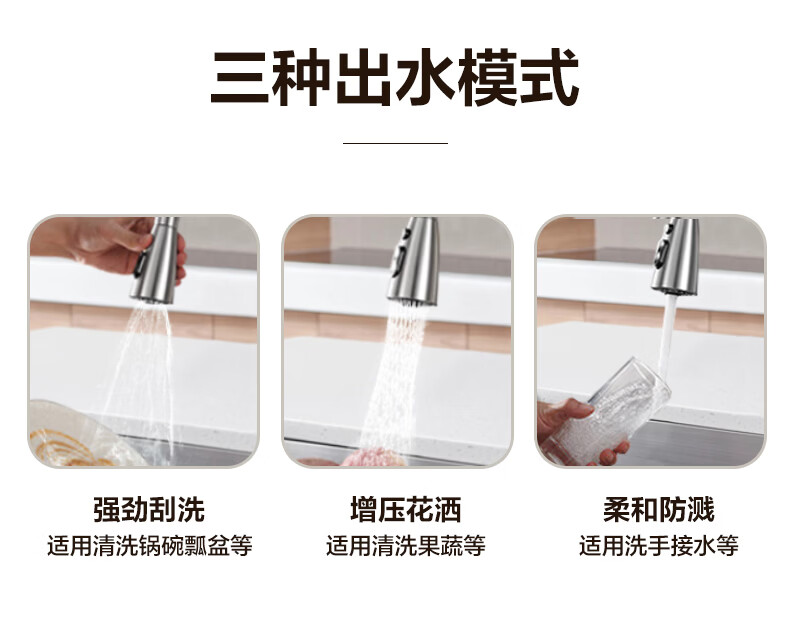 三种出水模式

强劲刮洗
适用清洗锅碗瓢盆等

增压花洒
适用清洗果蔬等

柔和防溅
适用洗手接水等