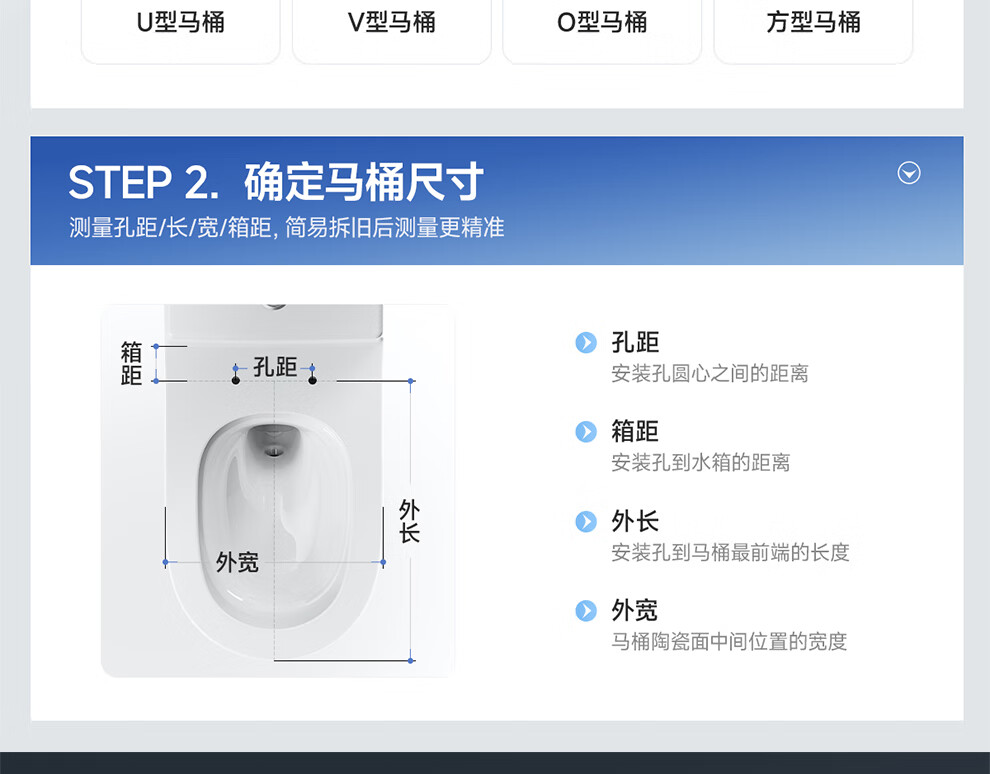 U型马桶 V型马桶 O型马桶 方型马桶

STEP 2. 确定马桶尺寸

测量孔距/长/宽/箱距, 简易拆旧后测量更精准

箱距

孔距

外长

外宽

孔距
安装孔圆心之间的距离

箱距
安装孔到水箱的距离

外长
安装孔到马桶最前端的长度

外宽
马桶陶瓷面中间位置的宽度